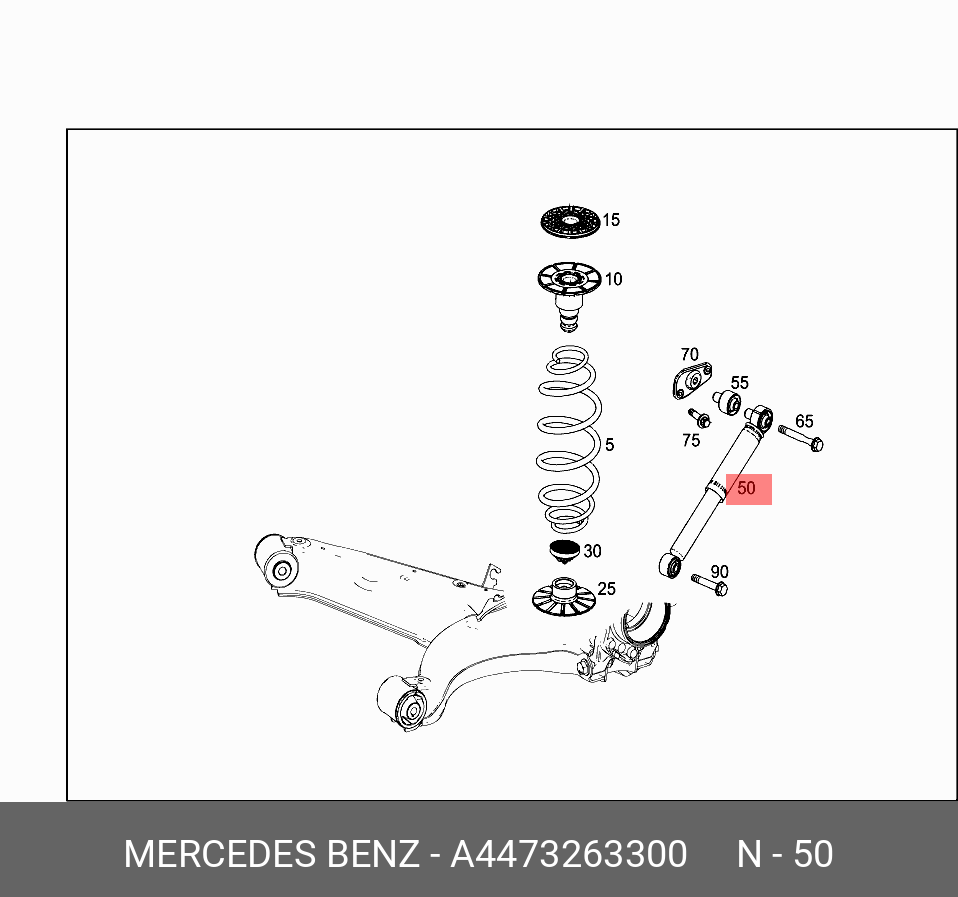 15
10
70
55
65
75
5
50
30
90
25

MERCEDES BENZ - A4473263300 N - 50