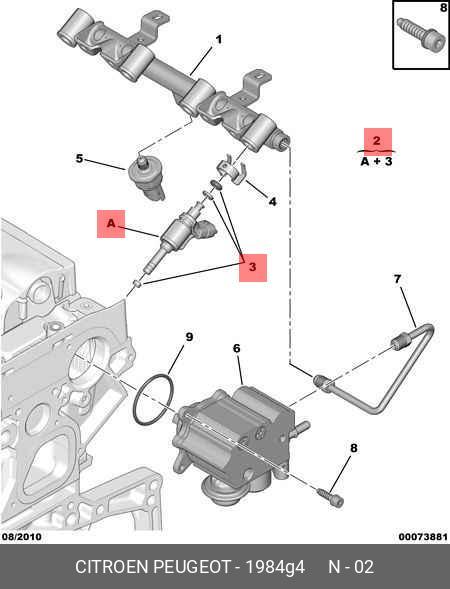 8

1

2
A + 3

5

4

A

3

7

9

6

8

08/2010

00073881

CITROEN PEUGEOT - 1984g4 N - 02