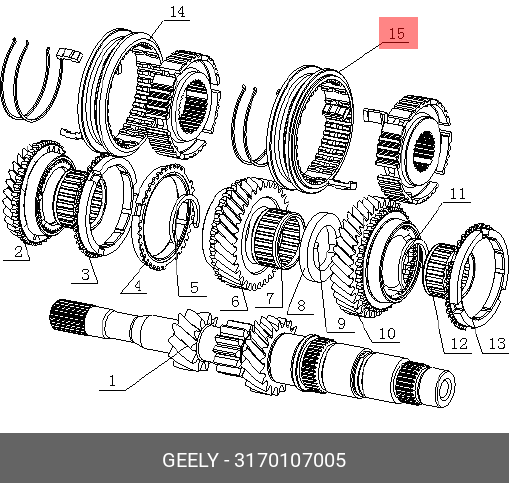 14
15
2
3
4
5
6
7
8
9
10
11
12
13
1
GEELY - 3170107005