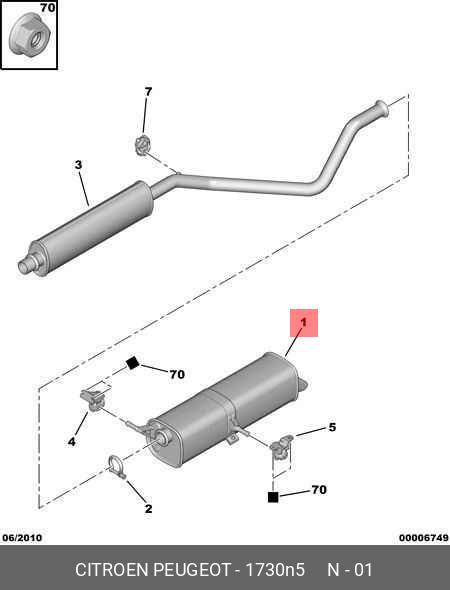 70

7

3

1

70

4

5

2

70

06/2010

00006749

CITROEN PEUGEOT - 1730n5 N - 01