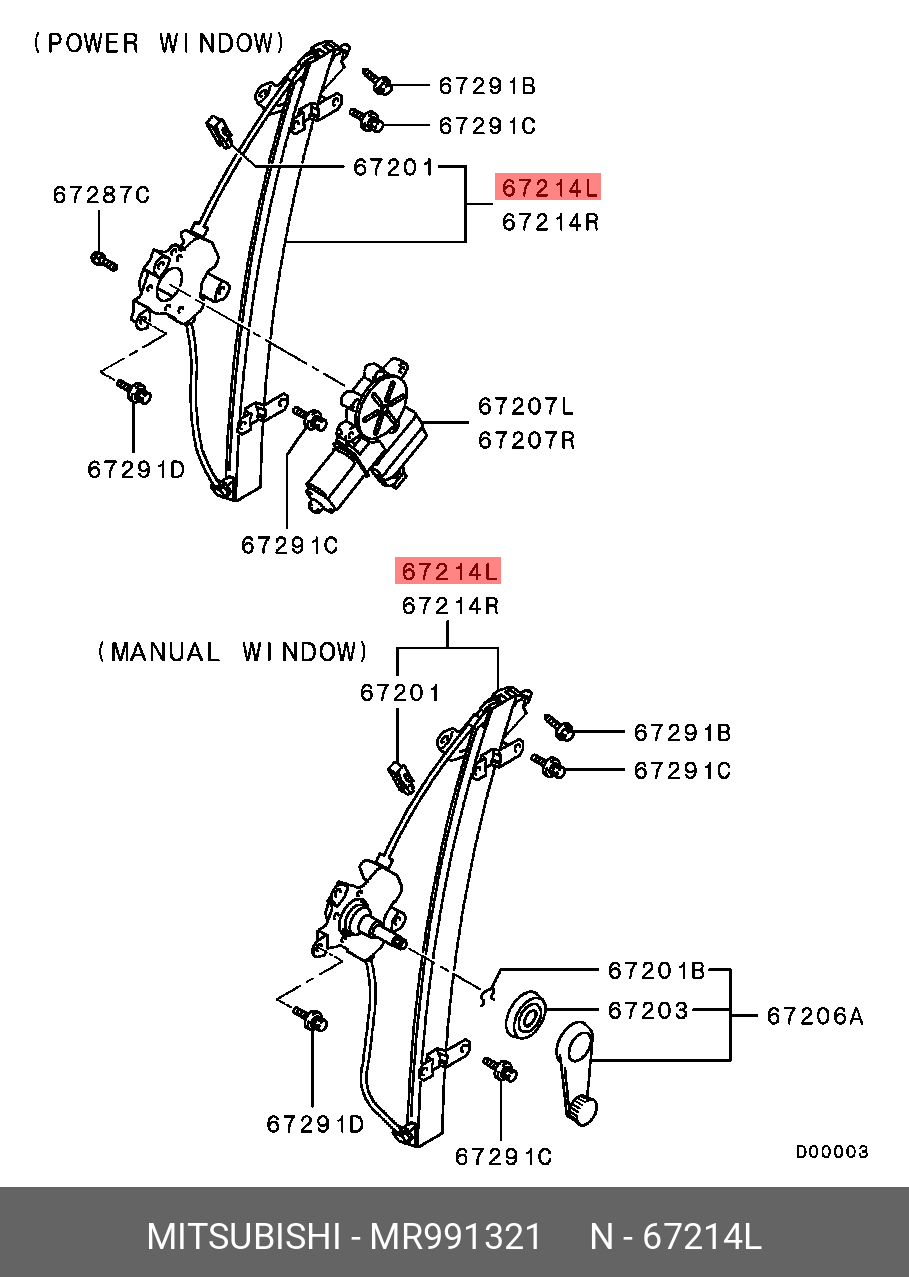 (POWER WINDOW)

67291B
67291C
67201
67214L
67214R
67287C
67207L
67207R
67291D
67291C

67214L
67214R
(MANUAL WINDOW)
67201
67291B
67291C
67201B
67203
67206A
67291D
67291C
D00003

MITSUBISHI - MR991321 N - 67214L