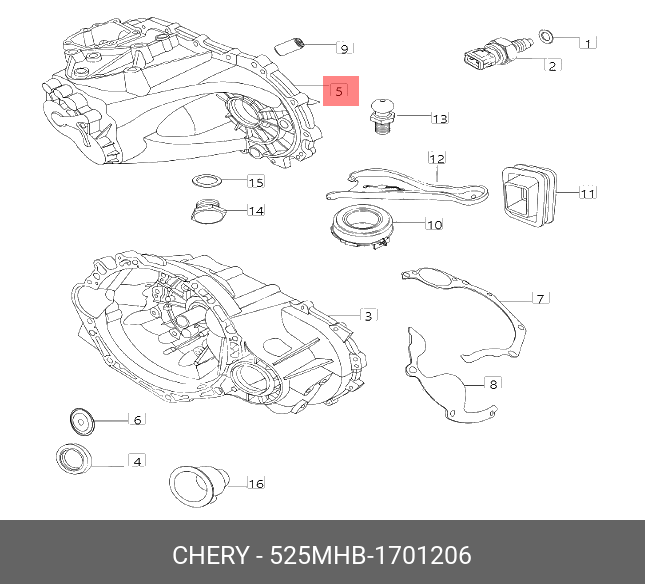 9
1
2
5
13
12
15
11
14
10
7
3
8
6
4
16

CHERY - 525MHB-1701206