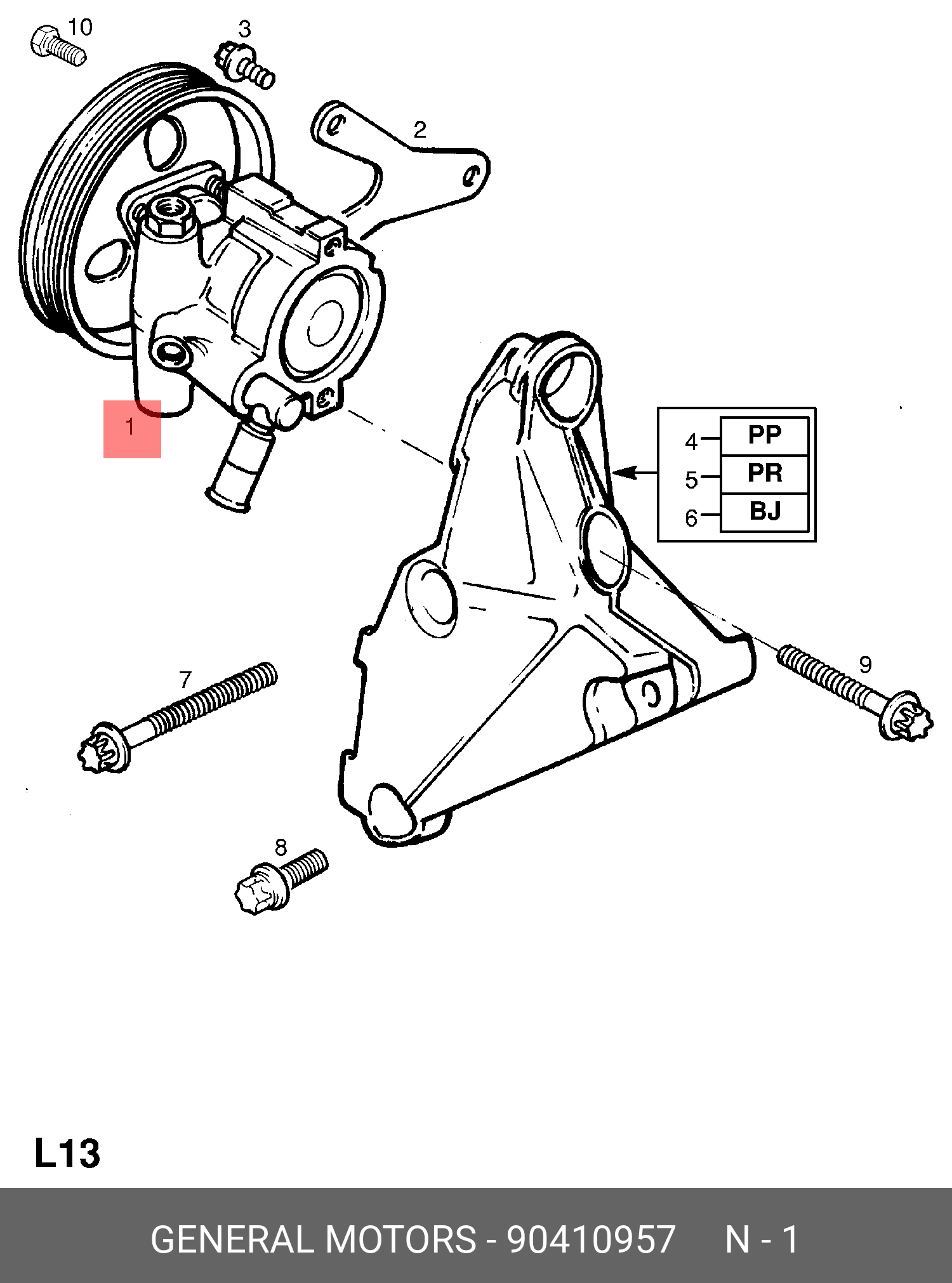 10
3
2
1
4 PP
5 PR
6 BJ
7
9
8

L13

GENERAL MOTORS - 90410957 N - 1