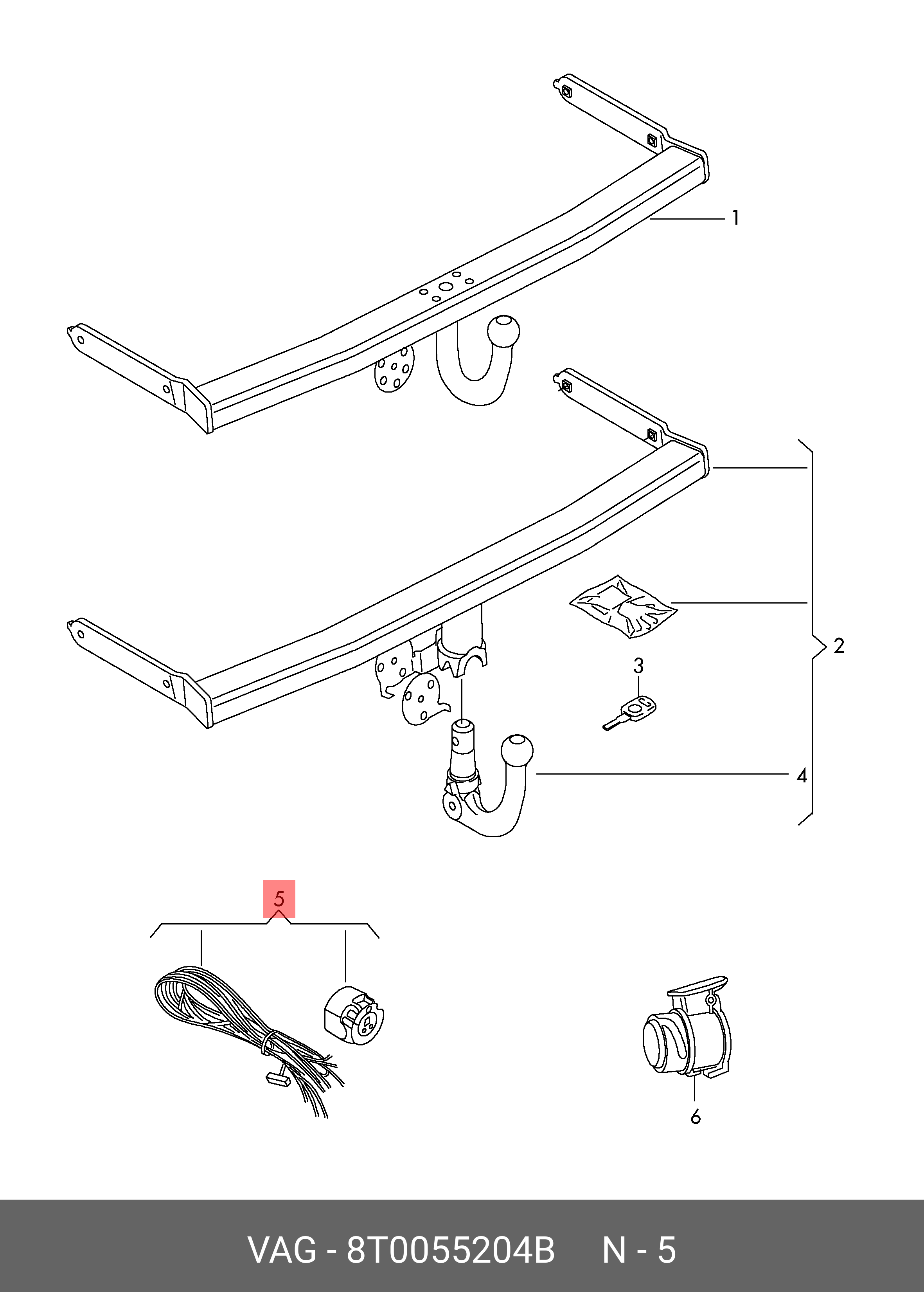 1

2

3

4

5

6

VAG - 8T0055204B N - 5