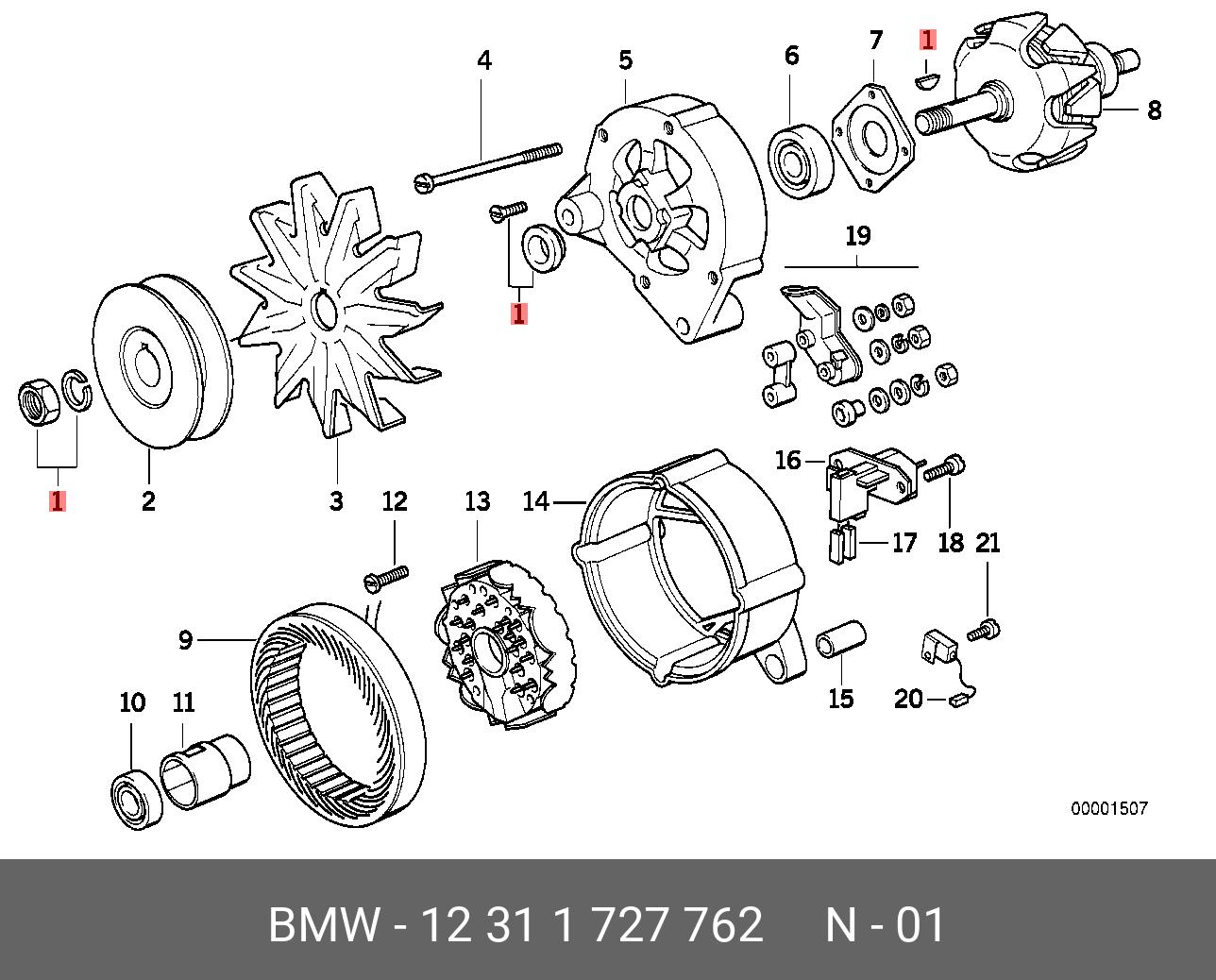 4
5
6
7
1
8
19
1
1
2
3
12
13
14
16
17
18
21
9
10
11
15
20
00001507

BMW - 12 31 1 727 762 N - 01