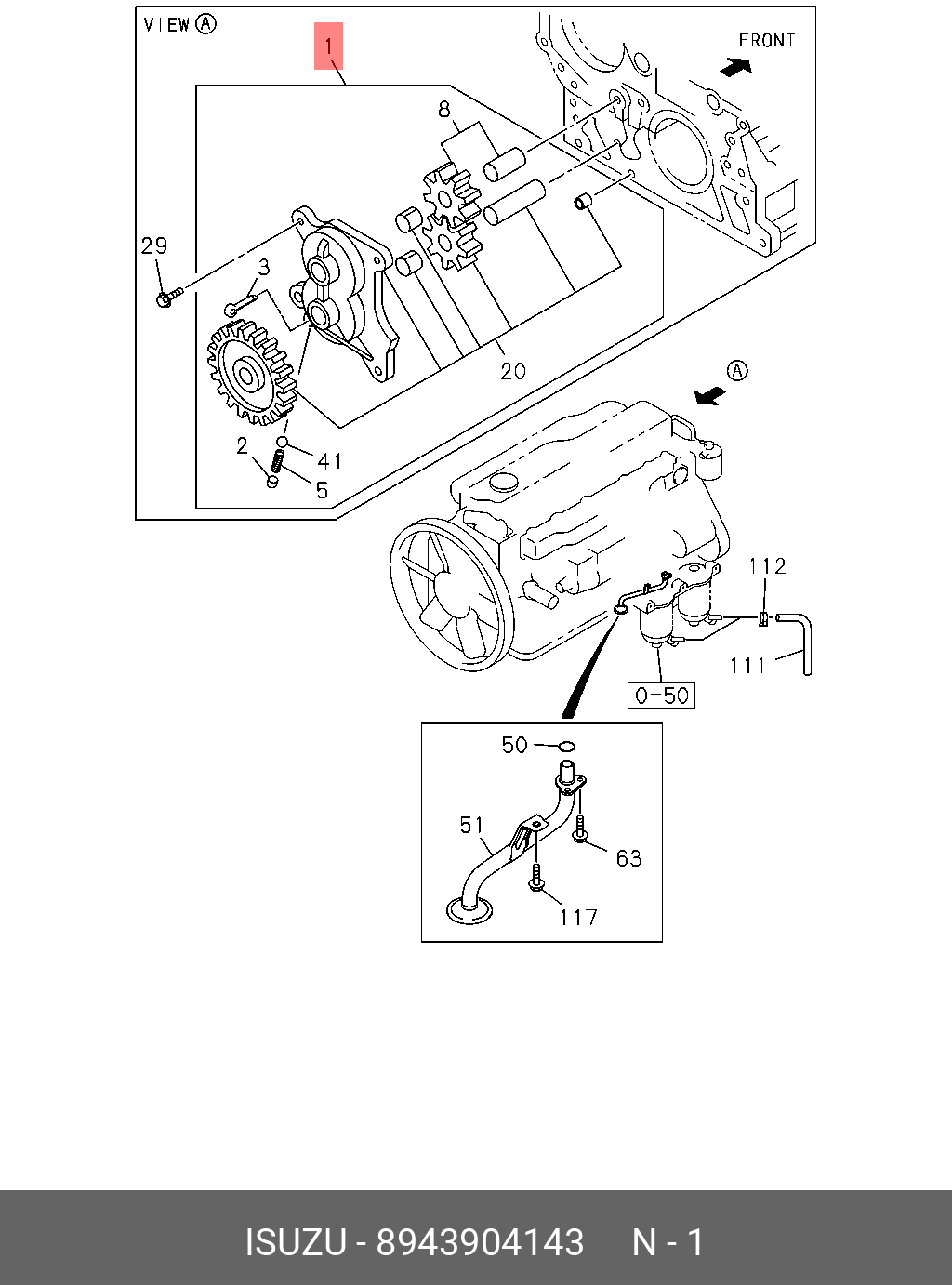 VIEW Ⓐ

1

FRONT

8

29

3

20

2

41

5

Ⓐ

112

111

0-50

50

51

63

117

ISUZU - 8943904143 N - 1