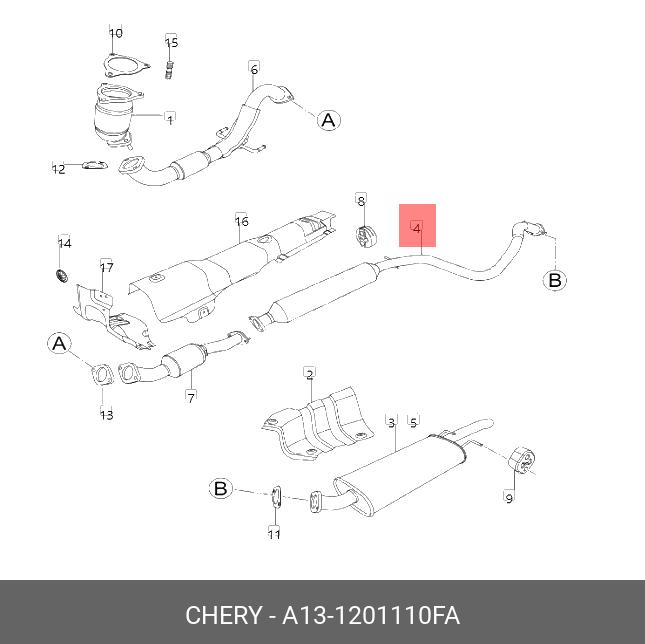 10
15
6
1
A
12
16
8
4
14
17
B
A
7
13
2
3
5
B
9
11

CHERY - A13-1201110FA