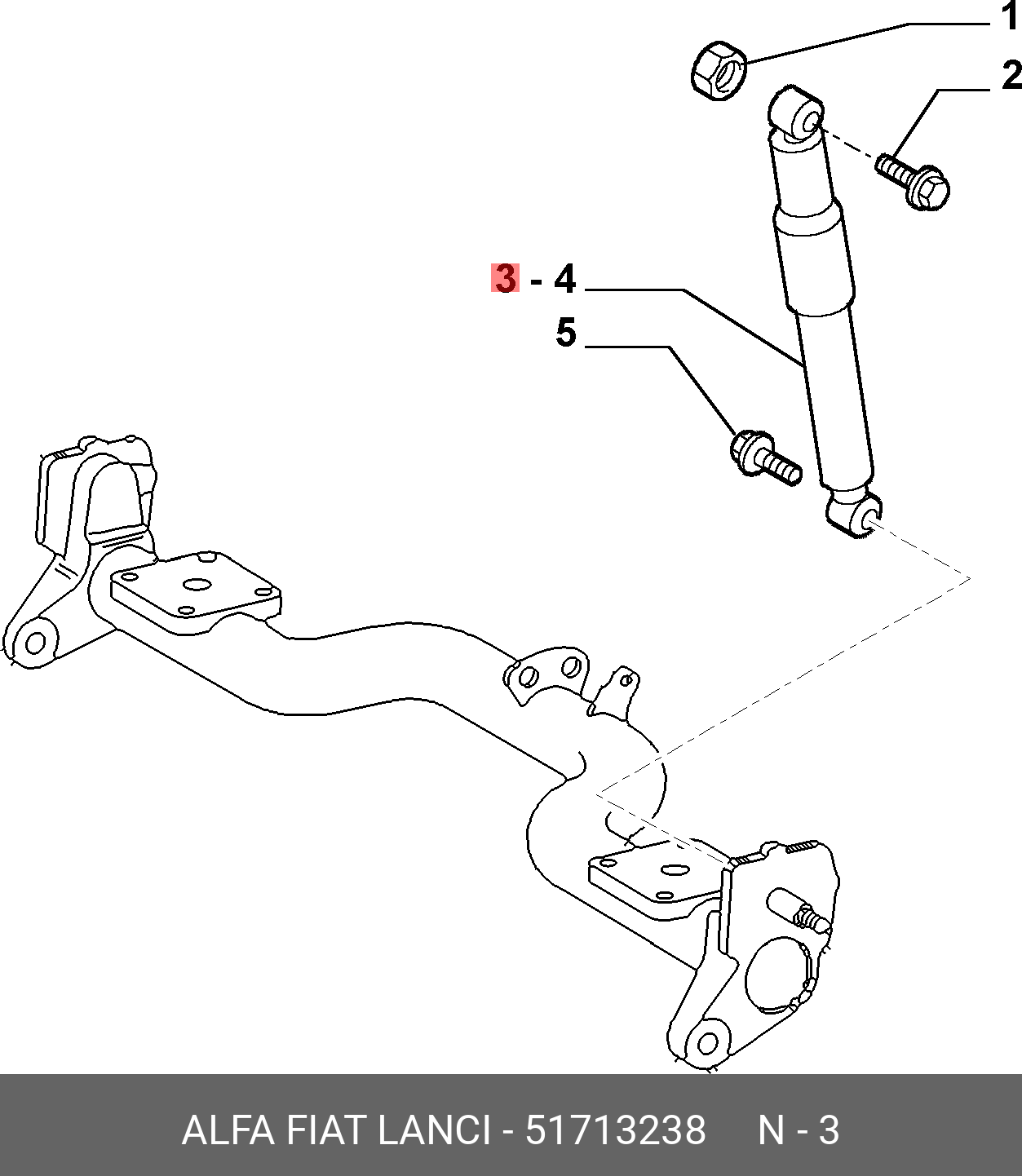 1
2
3 - 4
5

ALFA FIAT LANCI - 51713238 N - 3