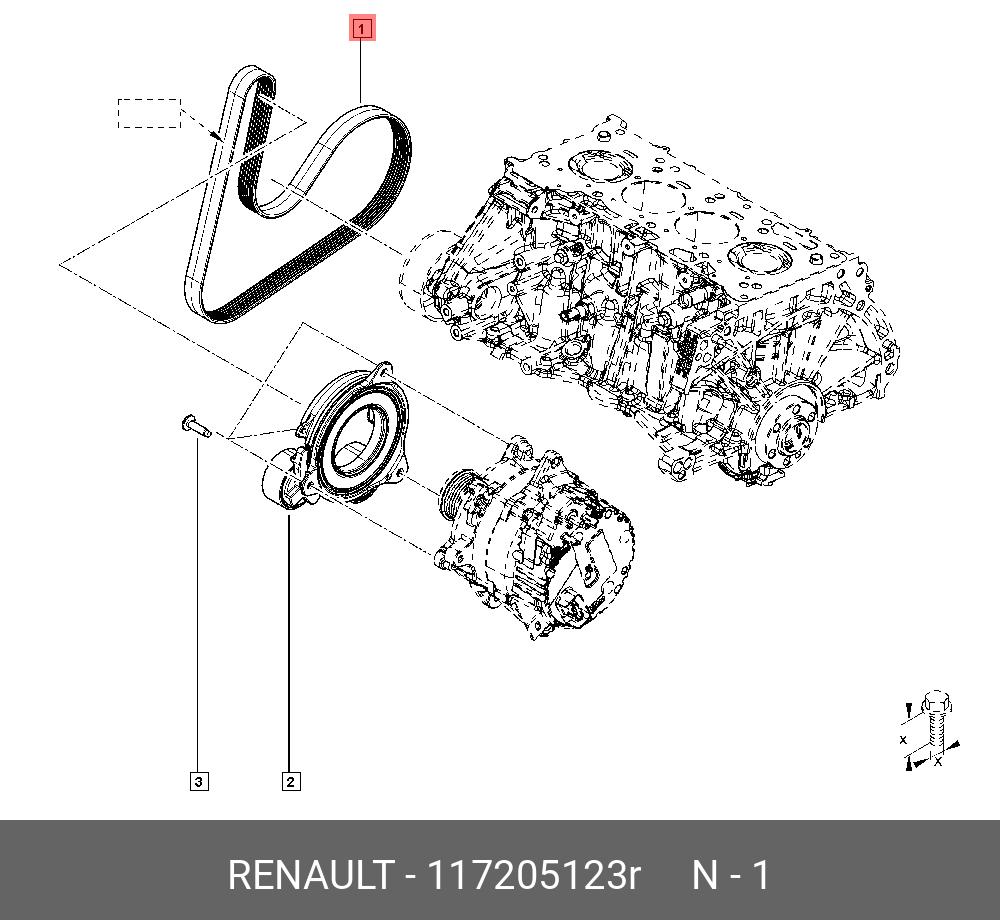 1

3

2

x

x

RENAULT - 117205123r N - 1