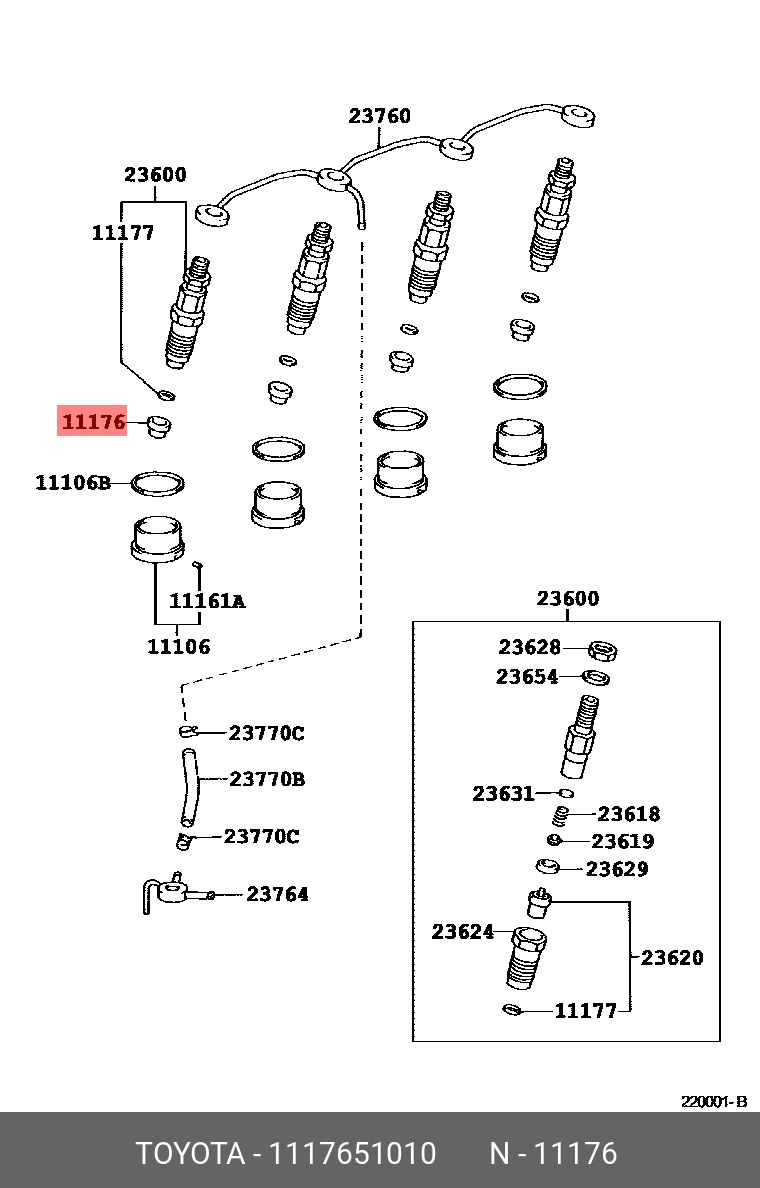 23760
23600
11177
11176
11106B
11161A
11106
23770C
23770B
23770C
23764
23600
23628
23654
23631
23618
23619
23629
23624
23620
11177
220001-B
TOYOTA - 1117651010 N - 11176