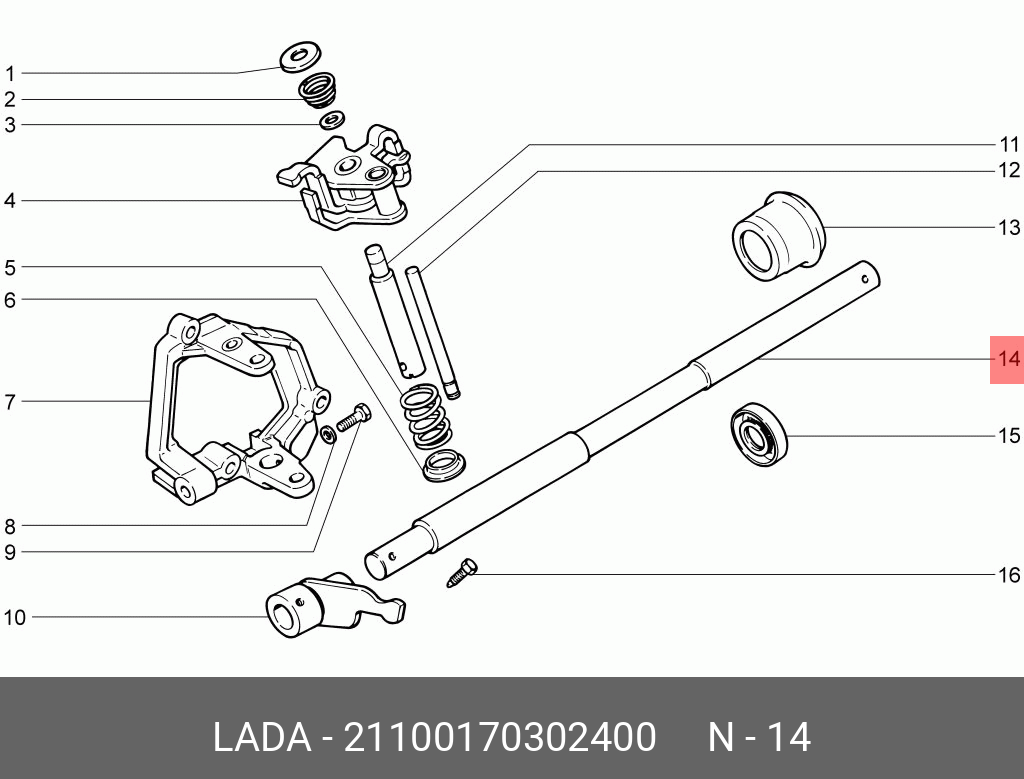 1
2
3
4
5
6
7
8
9
10
11
12
13
14
15
16

LADA - 21100170302400 N - 14