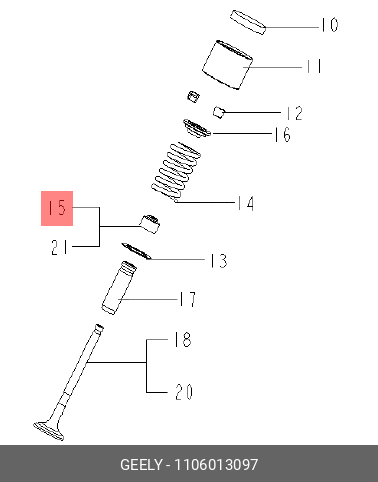 10

11

12

16

14

15

21

13

17

18

20

GEELY - 1106013097