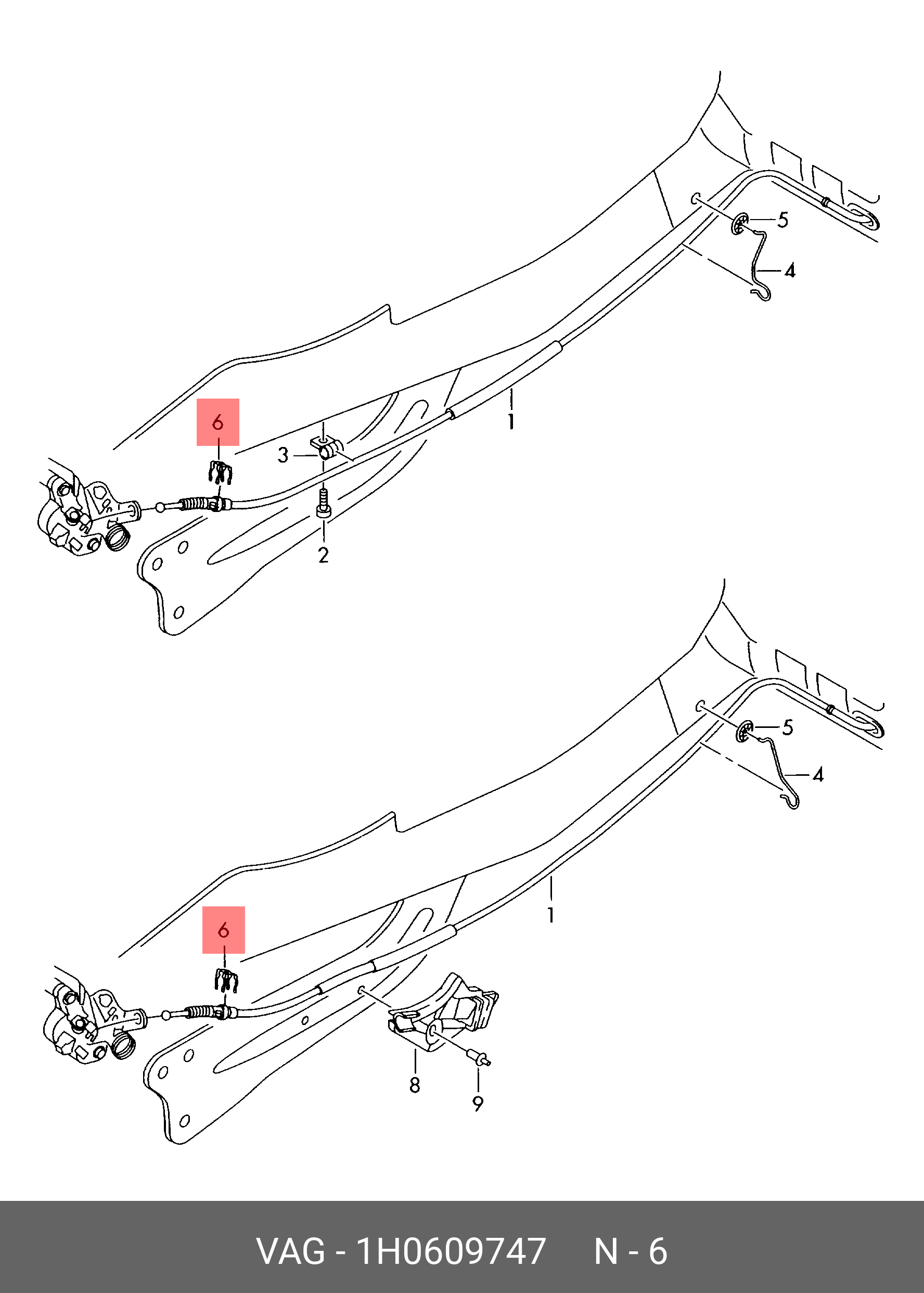 5
4
1
6
3
2
5
4
1
6
8
9
VAG - 1H0609747 N - 6