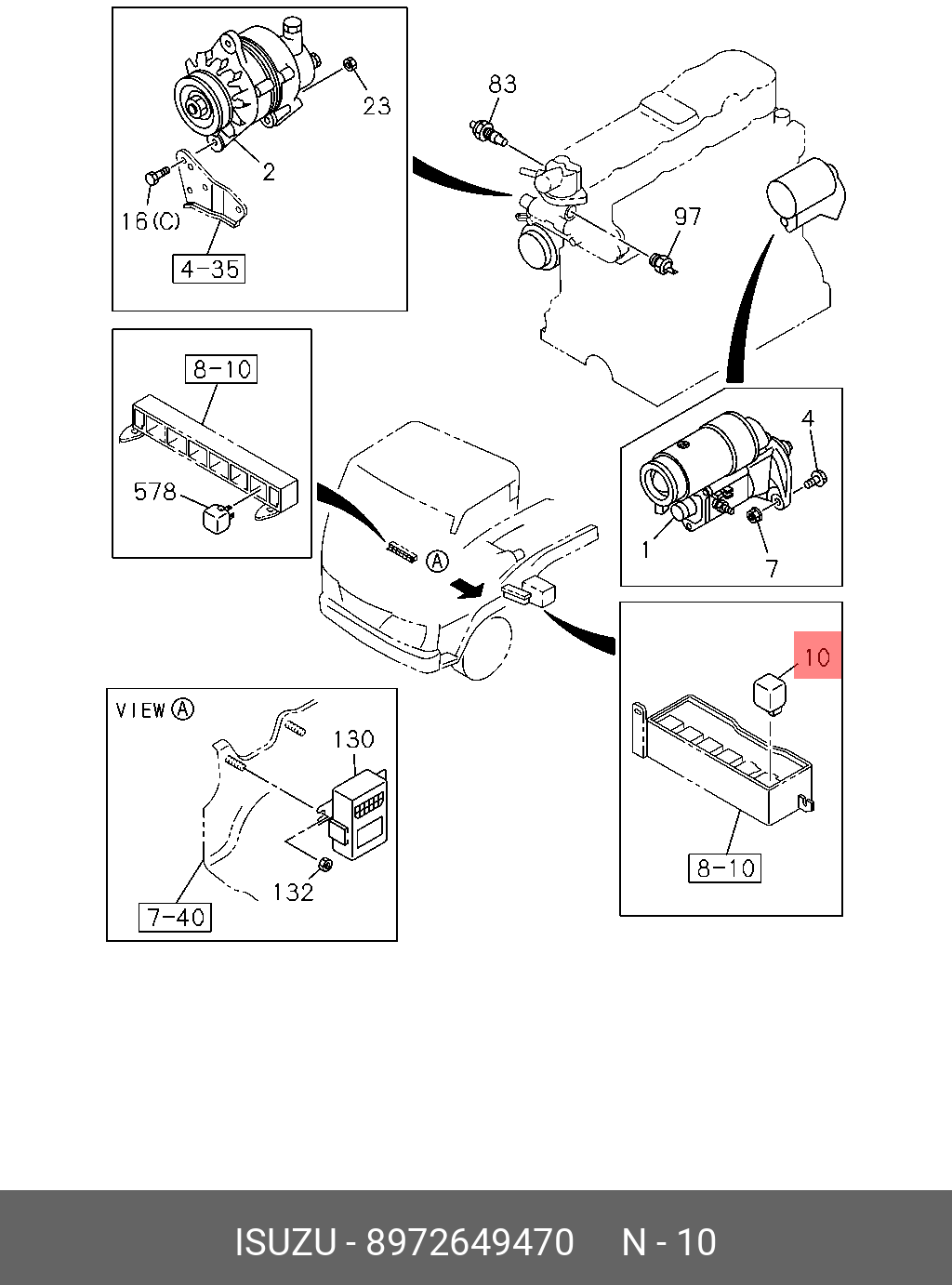 23
2
16(C)
4-35
83
97
8-10
578
A
4
1
7
10
8-10
VIEW A
130
132
7-40

ISUZU - 8972649470 N - 10