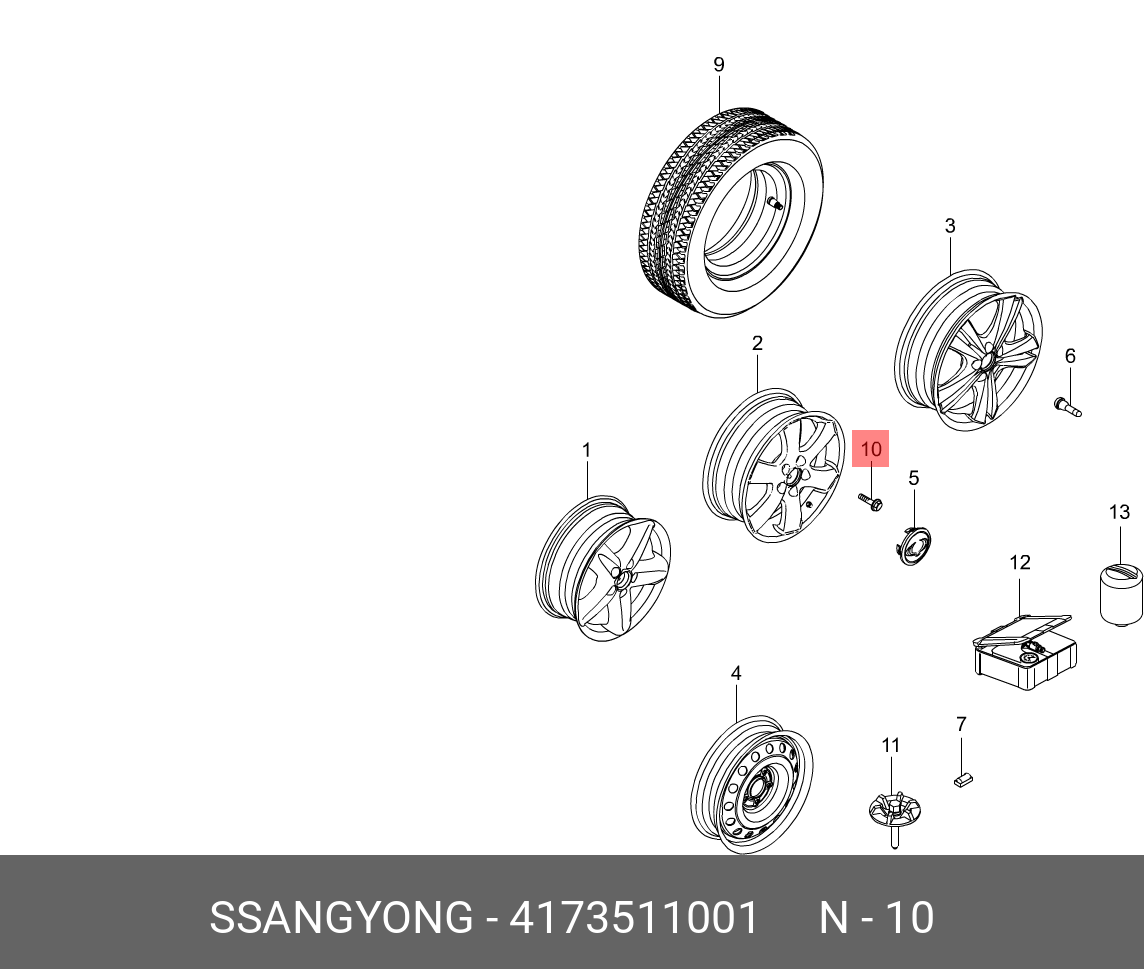 9
3
2
6
10
1
5
13
12
4
7
11

SSANGYONG - 4173511001 N - 10