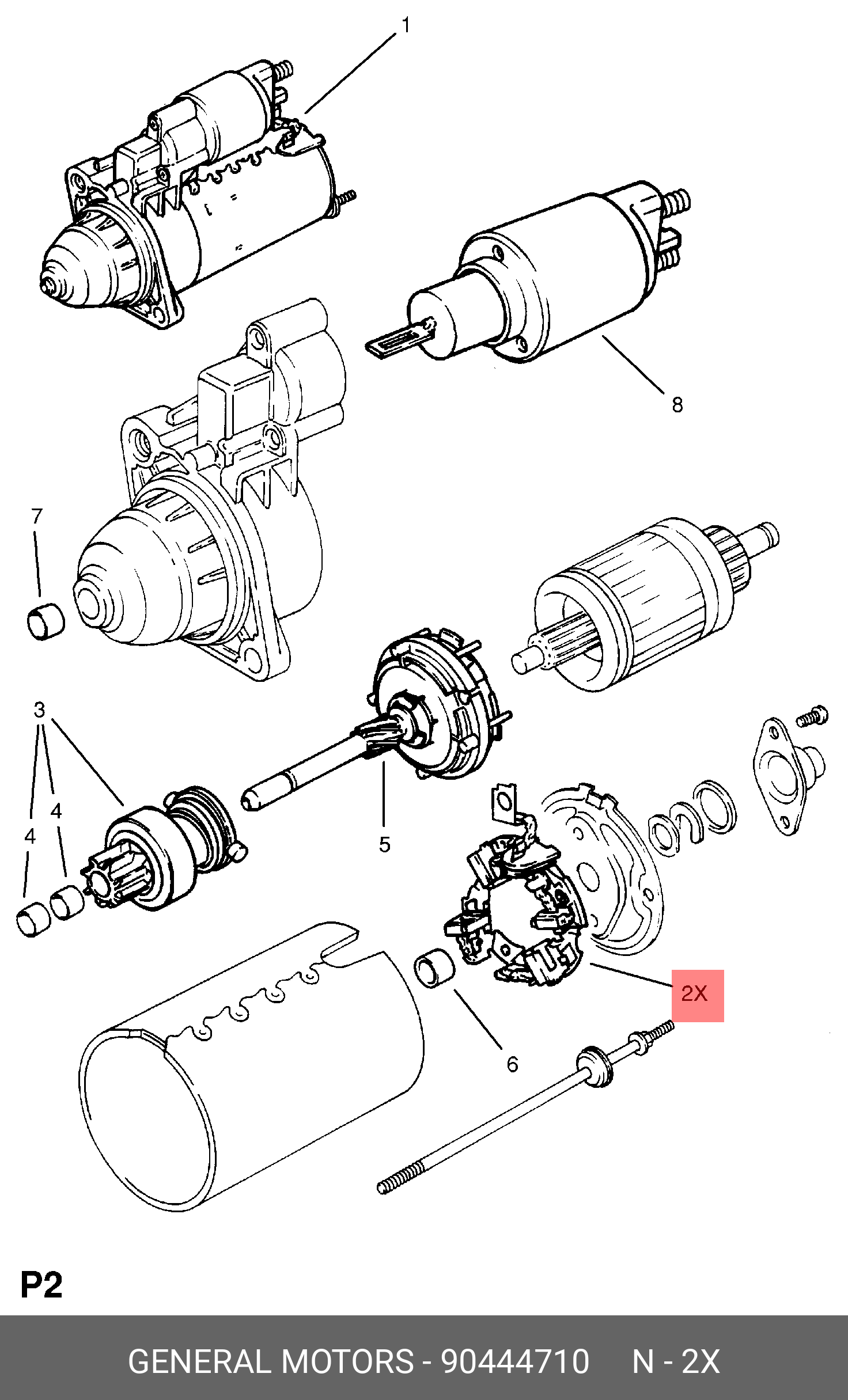 1

8

7

3

4

4

5

2X

6

P2

GENERAL MOTORS - 90444710 N - 2X