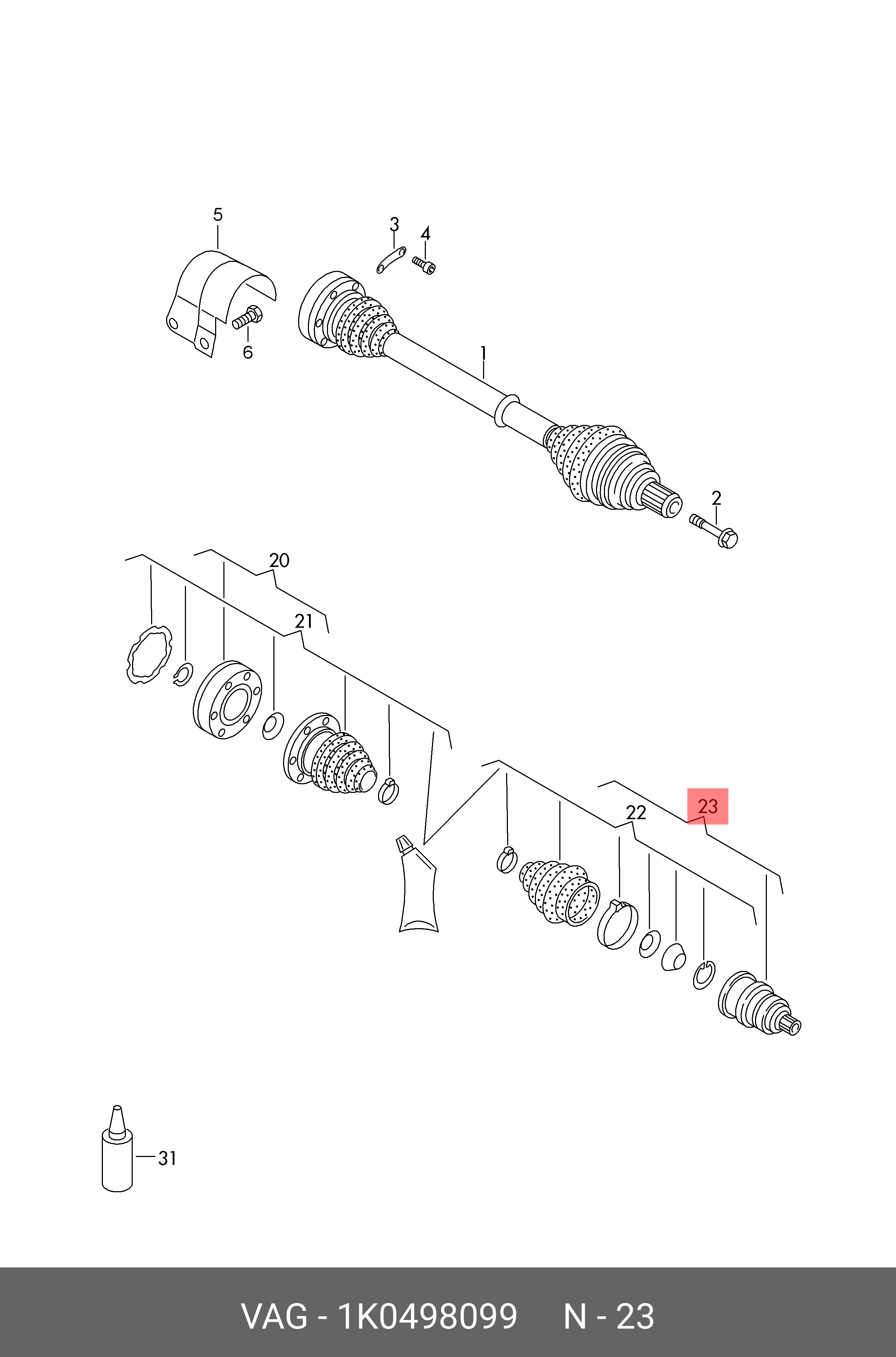 5
3
4
6
1
2
20
21
22
23
31

VAG - 1K0498099 N - 23