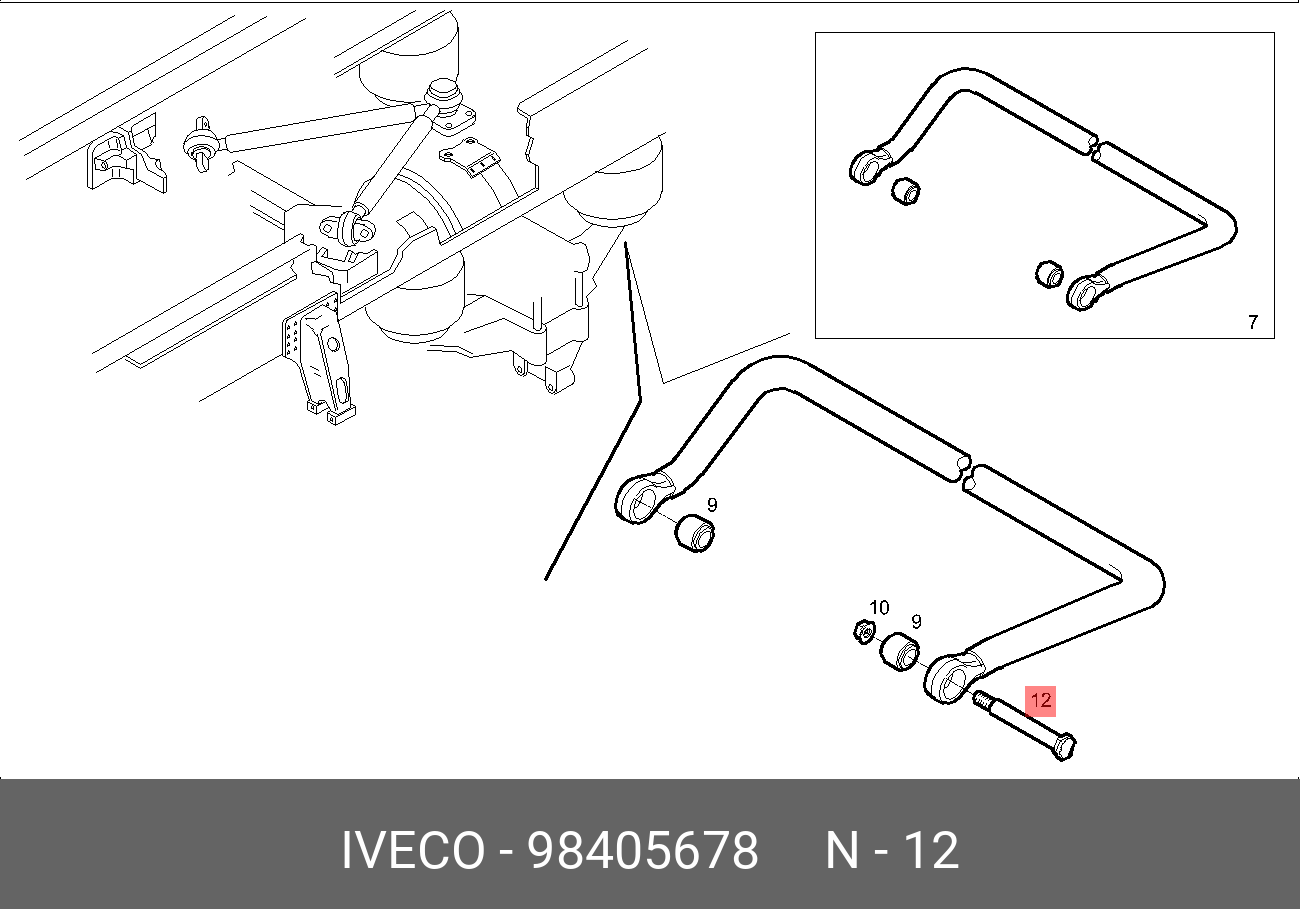 7

9

10

9

12

IVECO - 98405678 N - 12