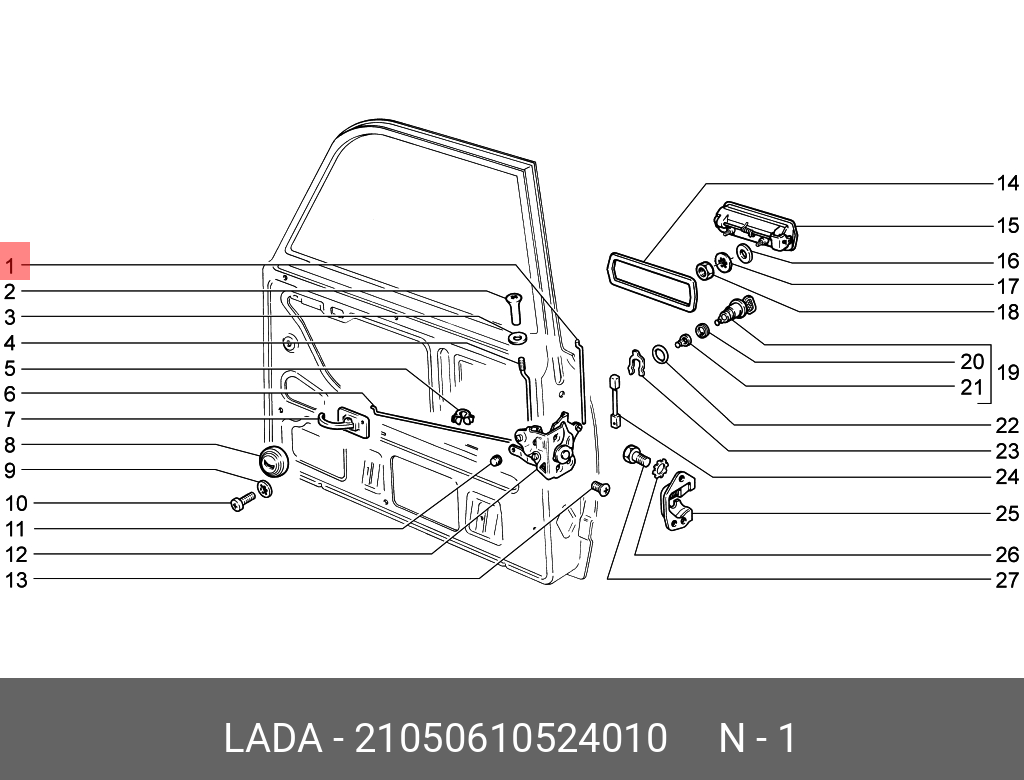 1
2
3
4
5
6
7
8
9
10
11
12
13
14
15
16
17
18
20
21
19
22
23
24
25
26
27

LADA - 21050610524010 N - 1