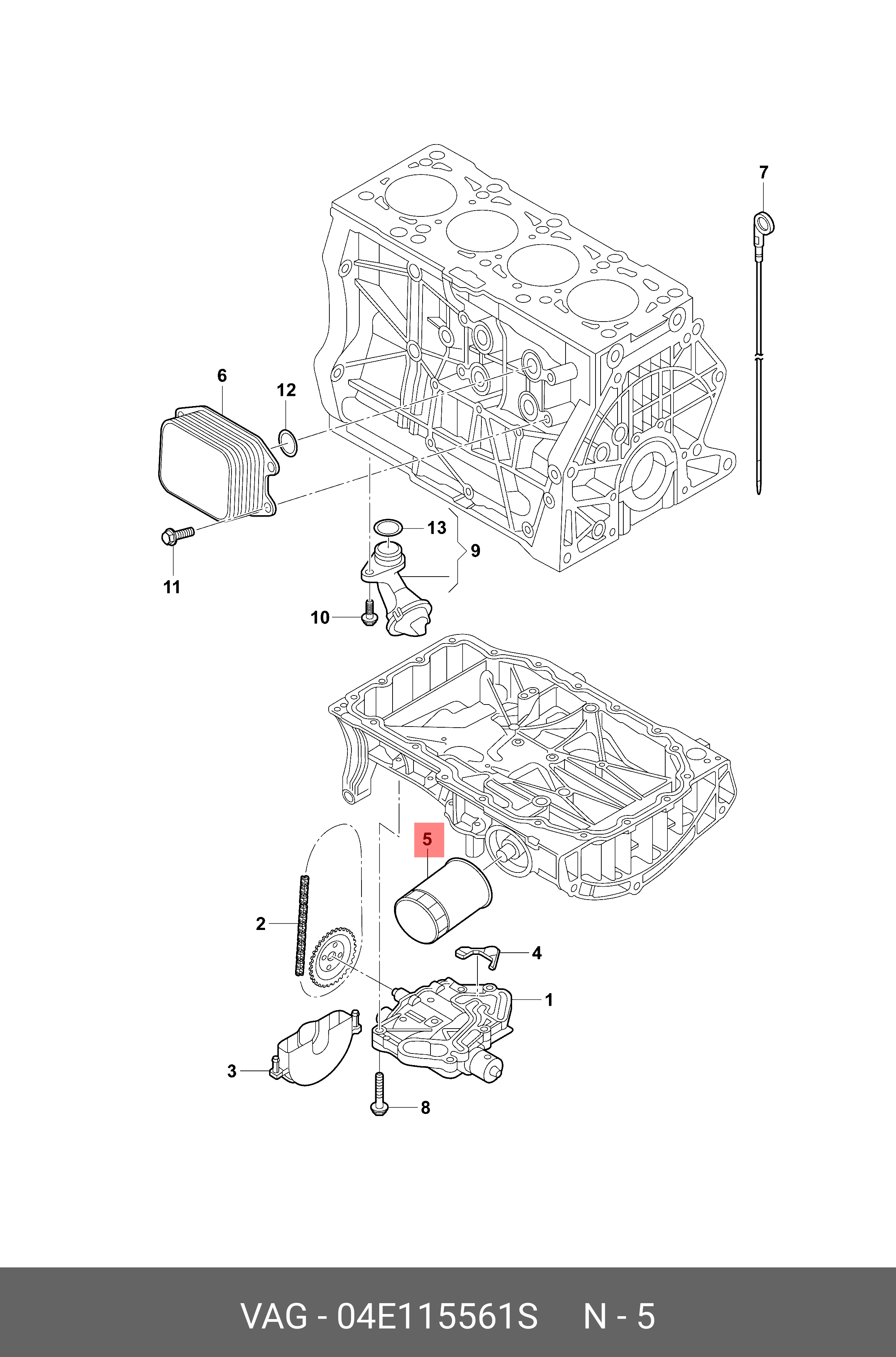 7
6
12
13
9
11
10
5
2
4
1
3
8

VAG - 04E115561S N - 5