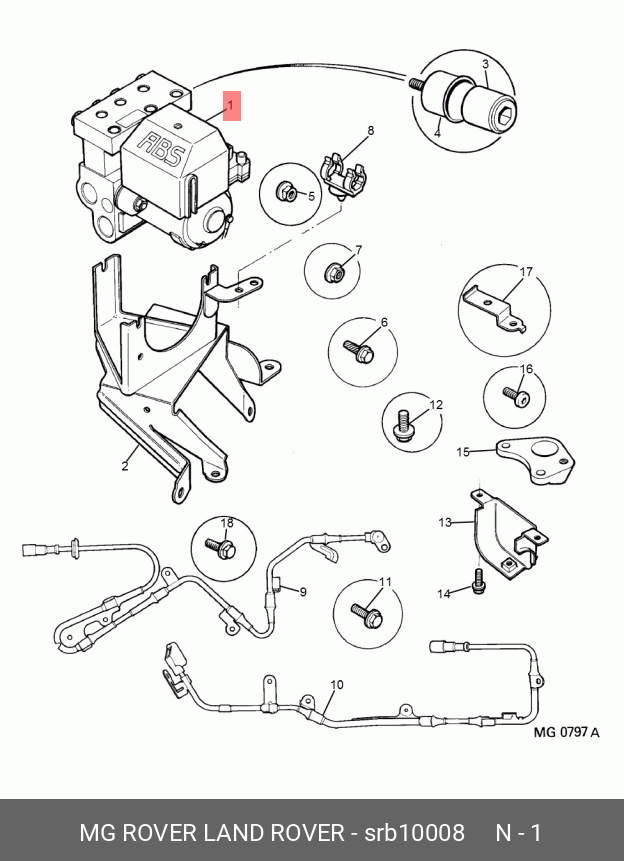 1
3
4
ABS
8
5
7
17
6
16
12
15
2
13
18
9
11
14
10
MG 0797 A

MG ROVER LAND ROVER - srb10008 N - 1