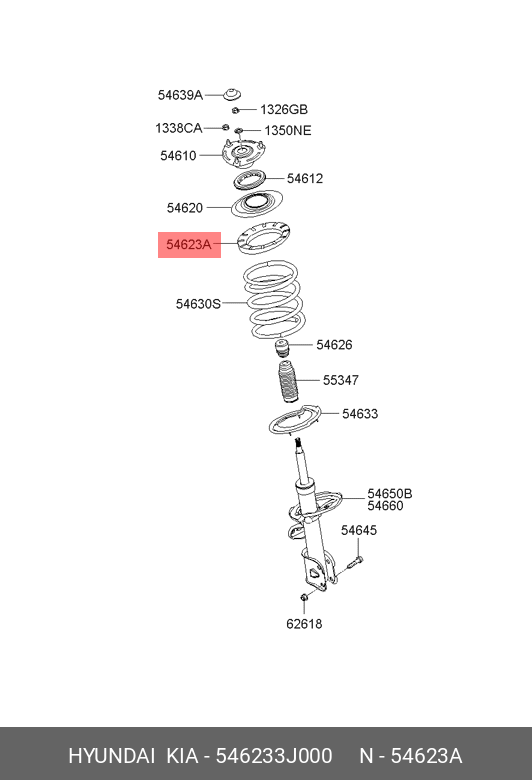 54639A
1326GB
1338CA
1350NE
54610
54612
54620
54623A
54630S
54626
55347
54633
54650B
54660
54645
62618

HYUNDAI KIA - 546233J000 N - 54623A