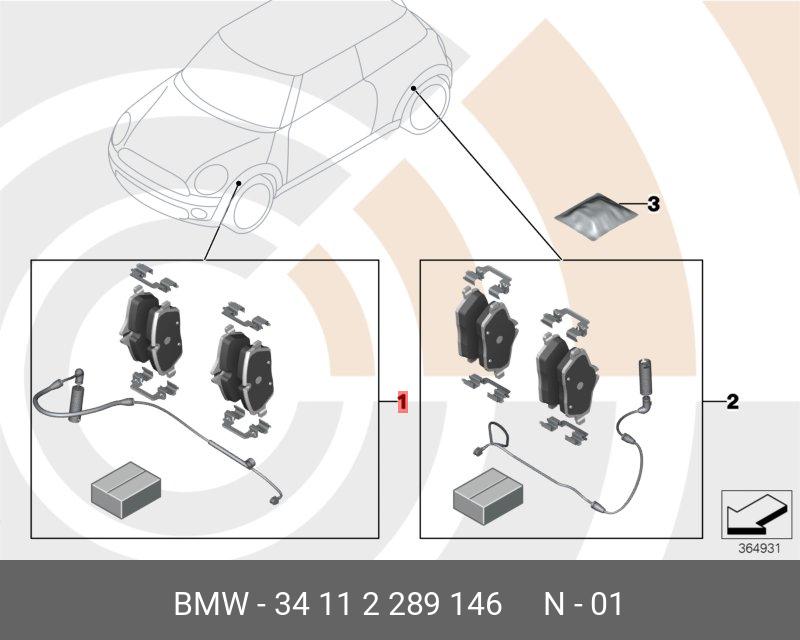 3

1

2

364931

BMW - 34 11 2 289 146 N - 01