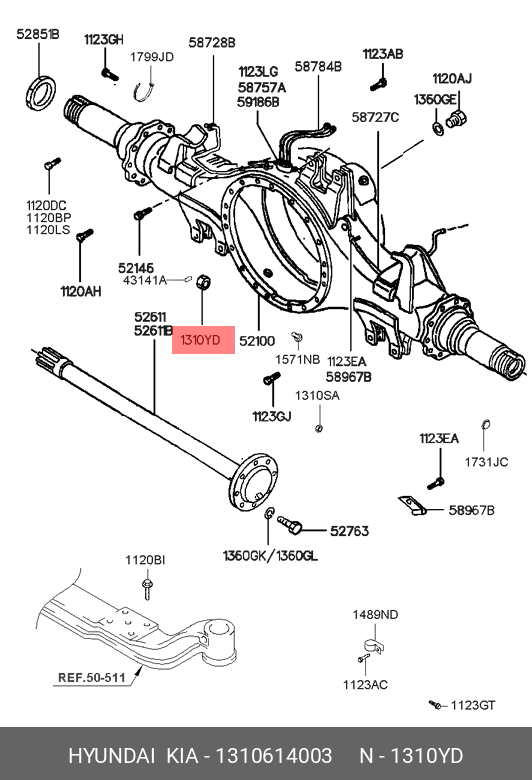 52851B
1123GH
1799JD
58728B
1123LG
58757A
59186B
58784B
1123AB
1120AJ
1360GE
58727C
1120DC
1120BP
1120LS
1120AH
52146
43141A
52611
52611B
1310YD
52100
1571NB
1123EA
58967B
1123GJ
1310SA
1123EA
1731JC
58967B
52763
1360GK/1360GL
1120BI
REF.50-511
1489ND
1123AC
1123GT
HYUNDAI KIA - 1310614003 N - 1310YD