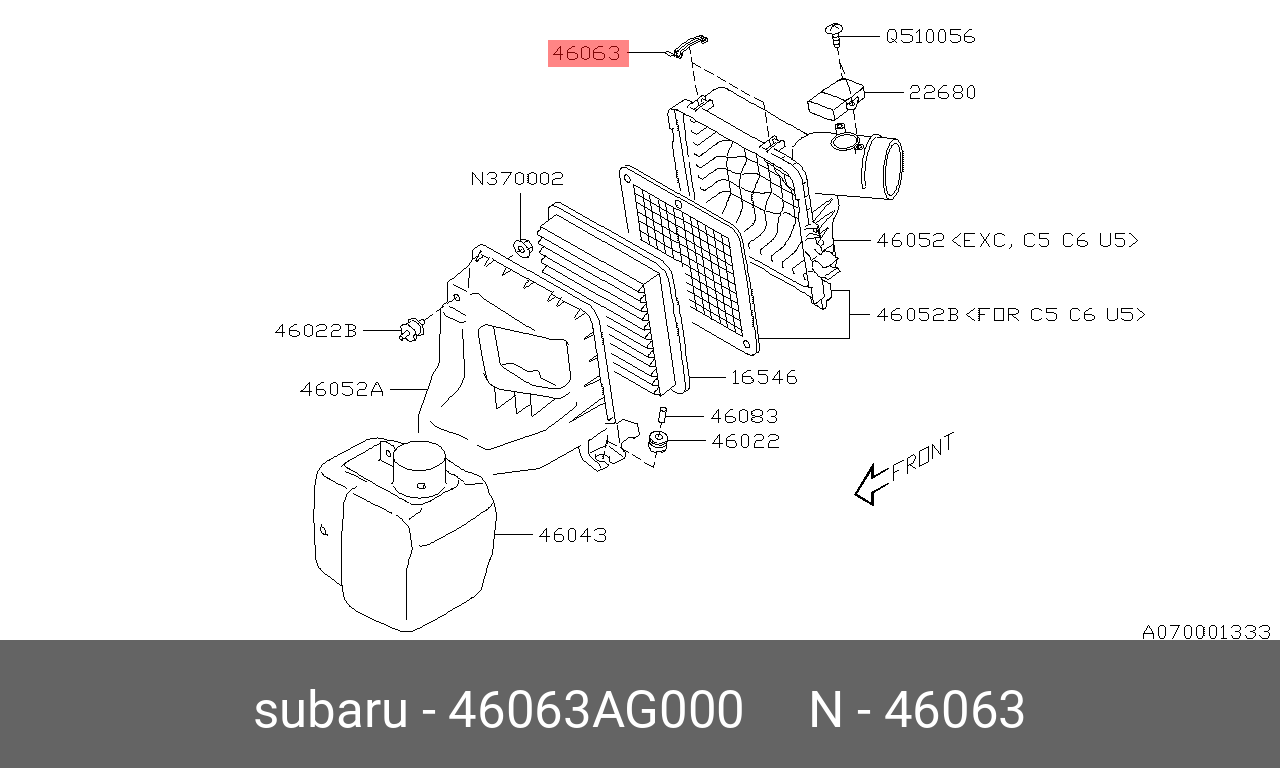 46063
Q510056
22680
N370002
46052<EXC, C5 C6 U5>
46052B<FOR C5 C6 U5>
46022B
46052A
16546
46083
46022
FRONT
46043
A070001333

subaru - 46063AG000 N - 46063