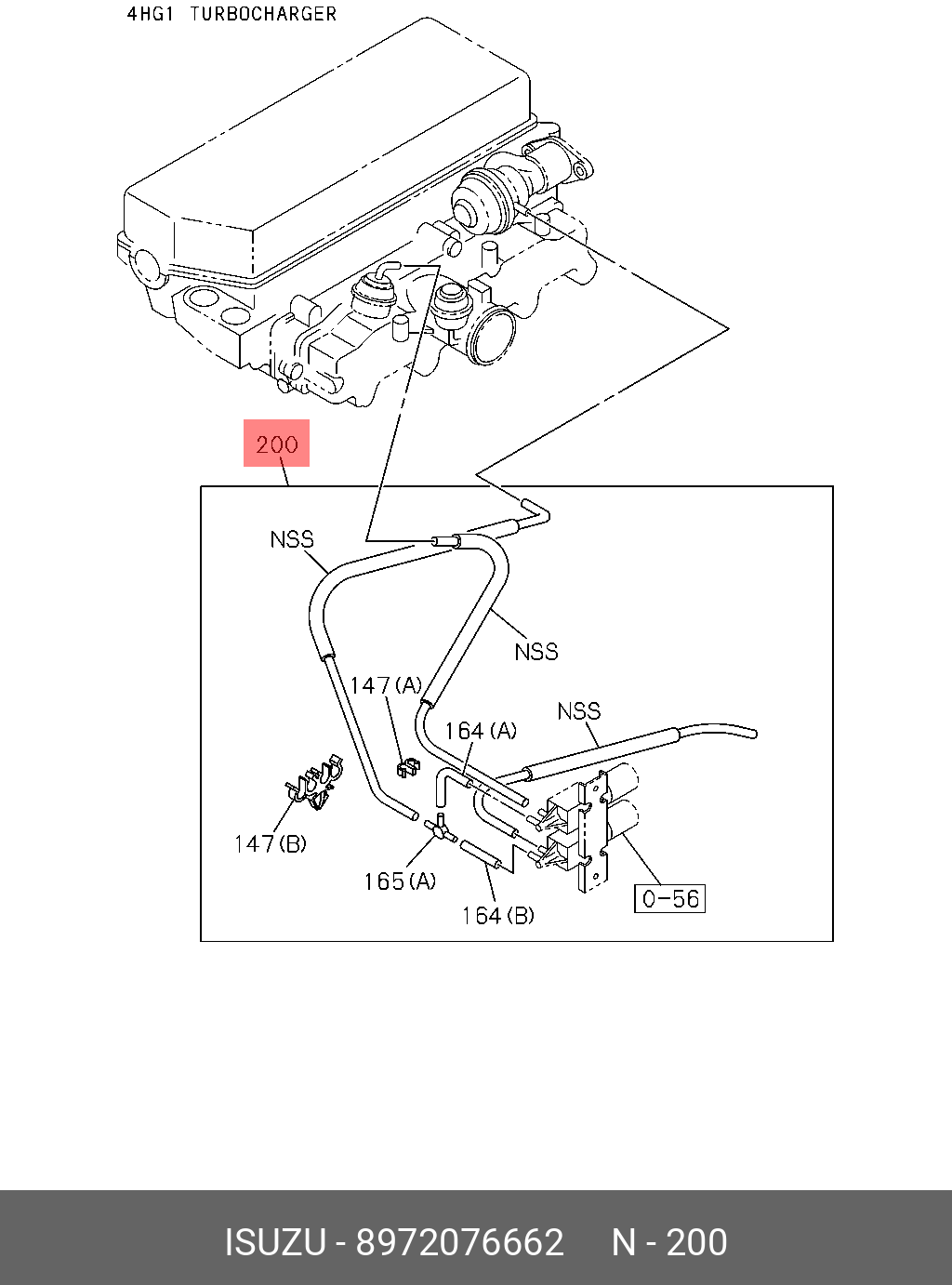 4HG1 TURBOCHARGER

200

NSS

NSS

147(A)

NSS

164(A)

147(B)

165(A)

164(B)

0-56

ISUZU - 8972076662 N - 200