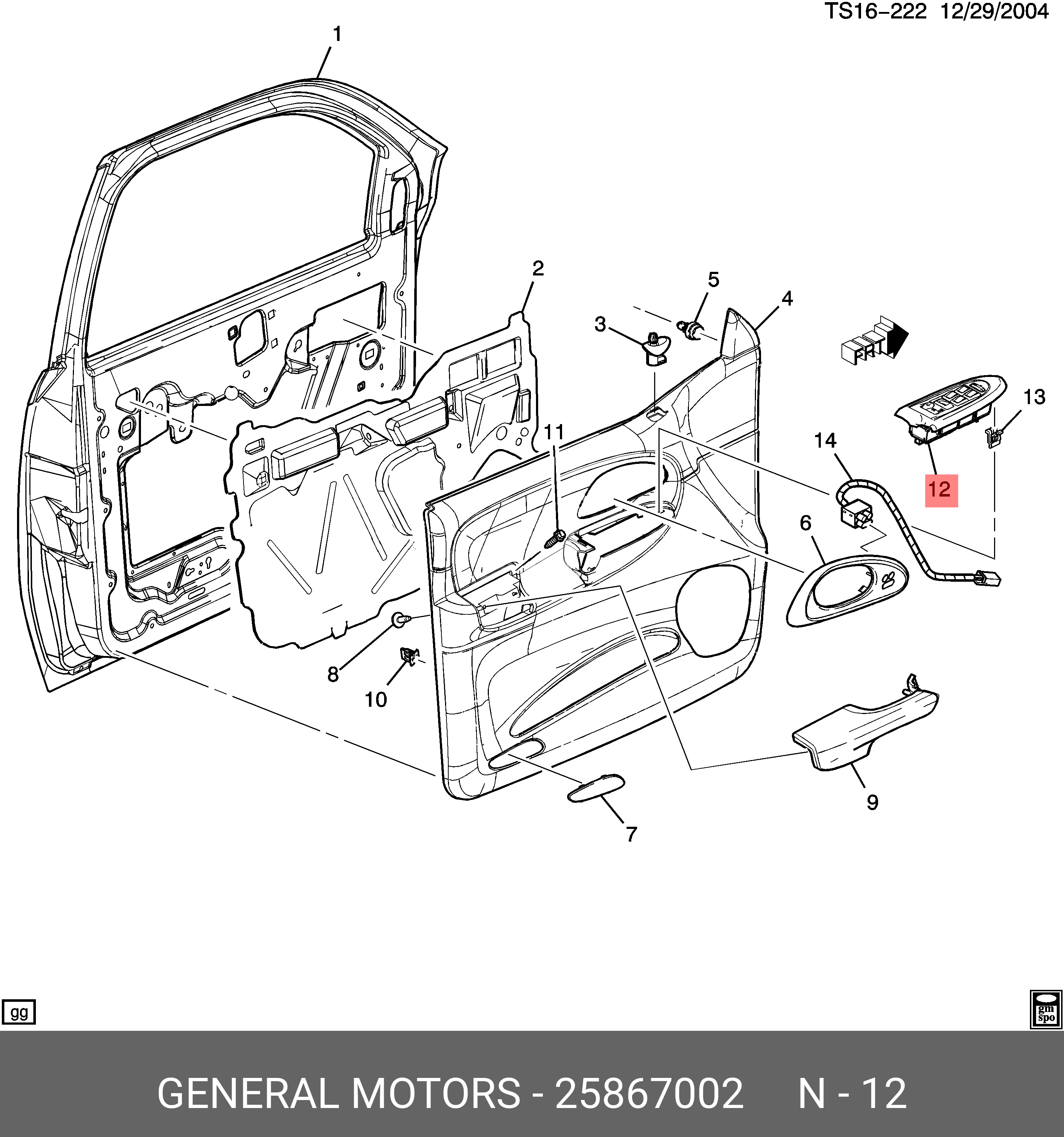 TS16–222 12/29/2004

1

2

5

4

3

FRT

13

11

14

12

6

8

10

9

7

gg

gm spo

GENERAL MOTORS - 25867002 N - 12