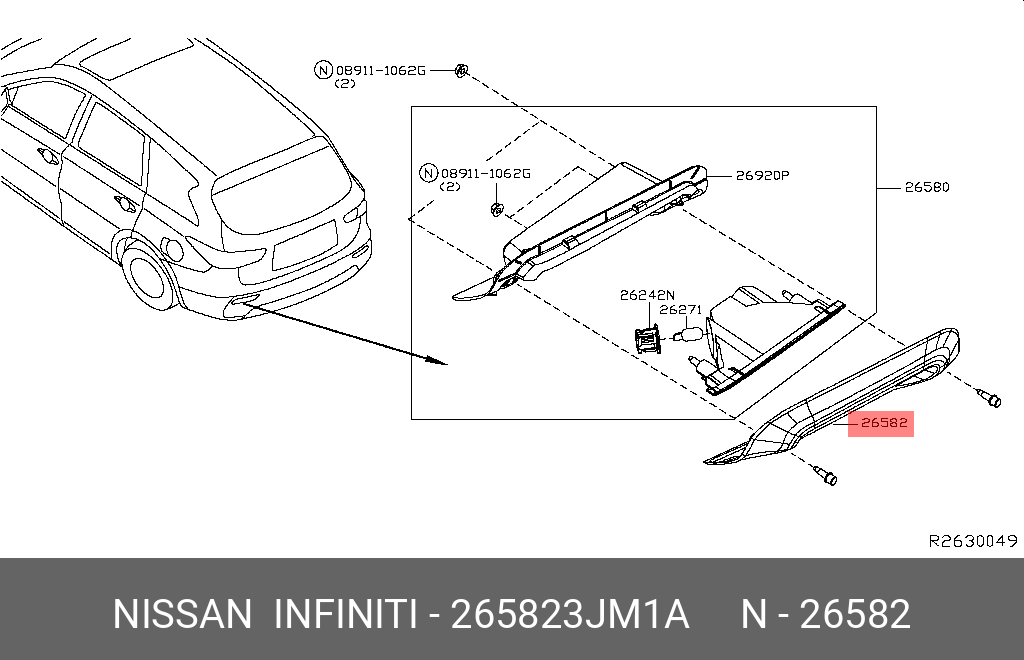 N 08911-1062G
(2)

N 08911-1062G
(2)

26920P

26580

26242N

26271

26582

R2630049

NISSAN INFINITI - 265823JM1A N - 26582