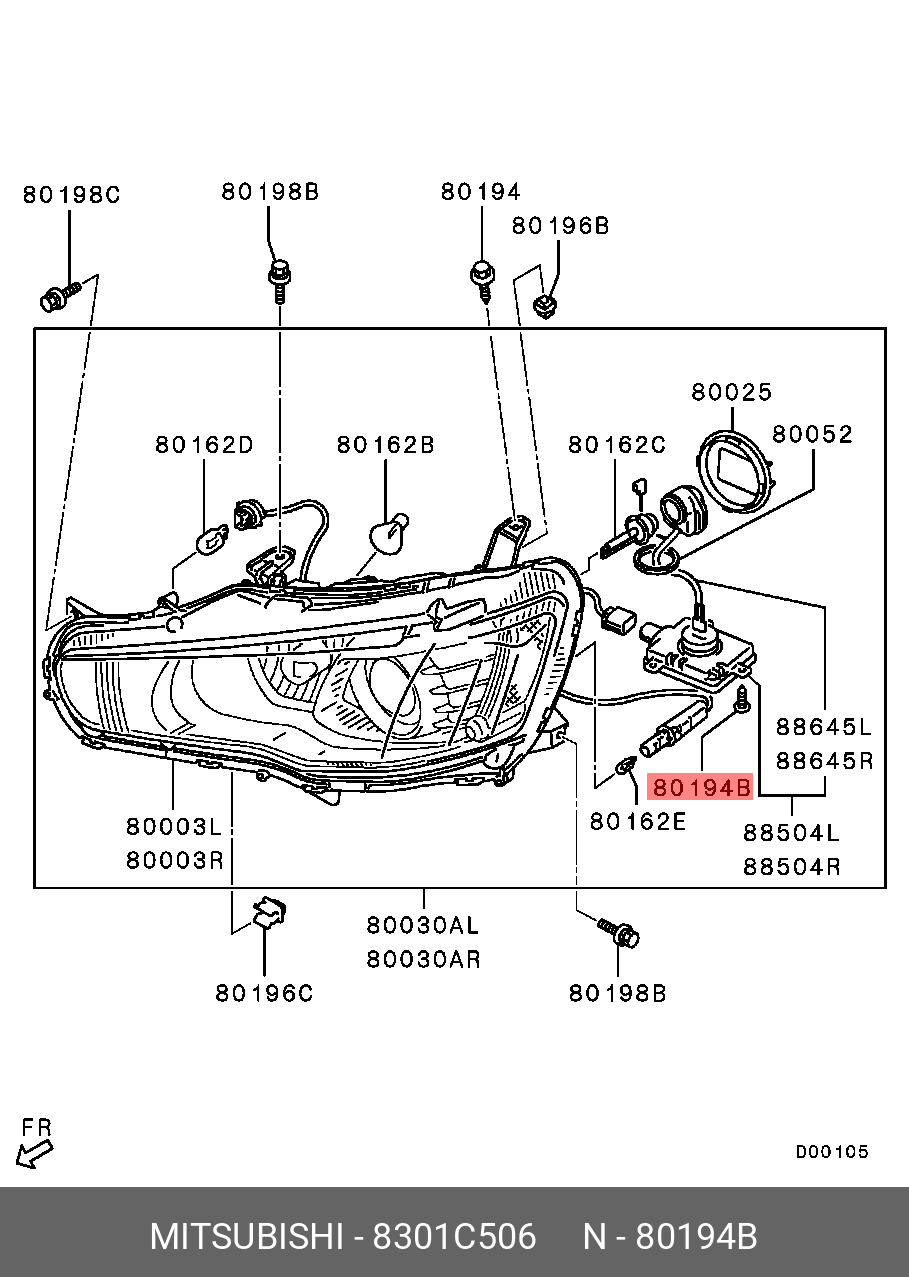 80198C
80198B
80194
80196B
80025
80052
80162D
80162B
80162C
88645L
88645R
80194B
80162E
88504L
88504R
80003L
80003R
80030AL
80030AR
80196C
80198B
FR
D00105

MITSUBISHI - 8301C506 N - 80194B