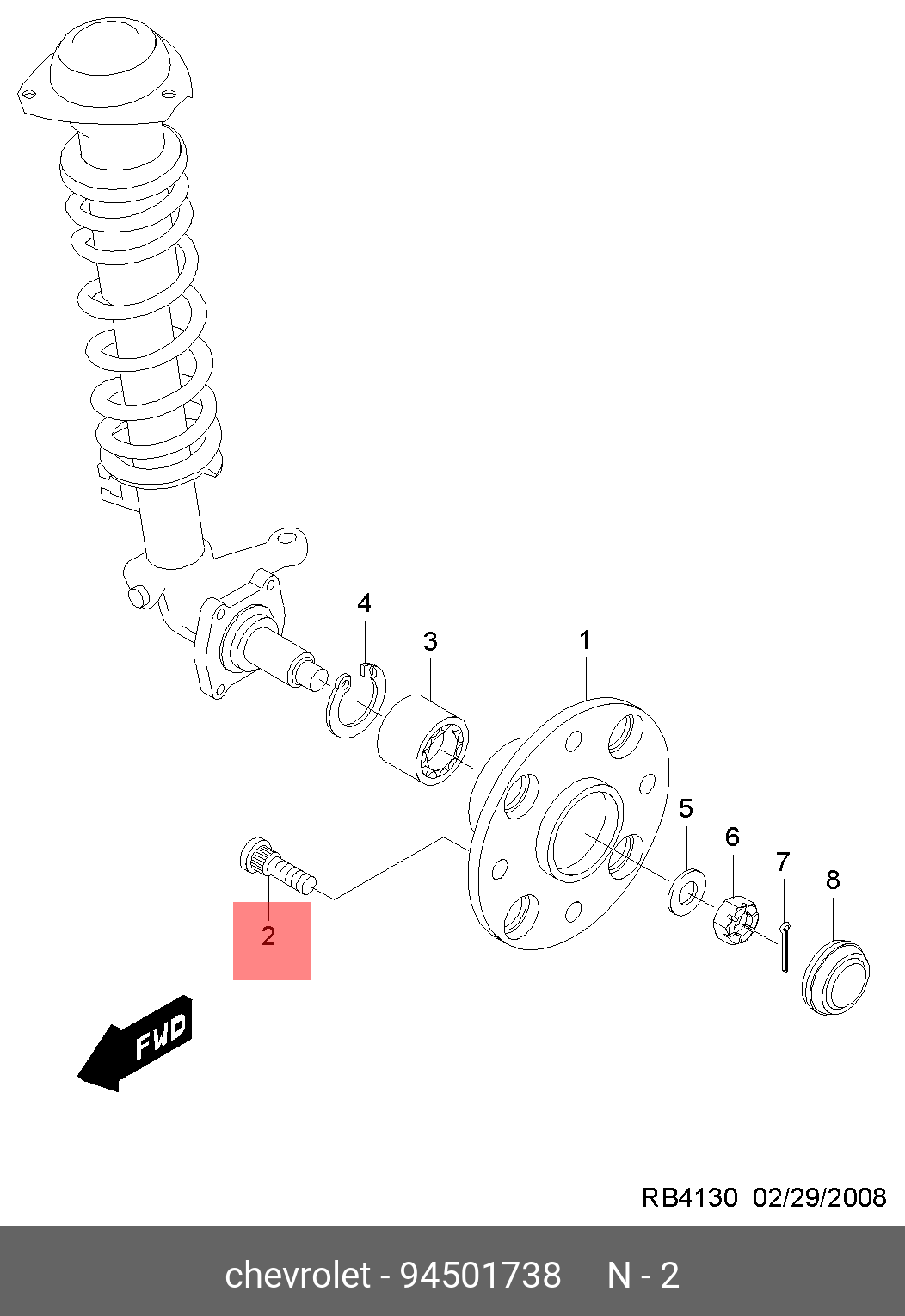 4
3
1
5
6
7
8
2
FWD

RB4130 02/29/2008

chevrolet - 94501738 N - 2