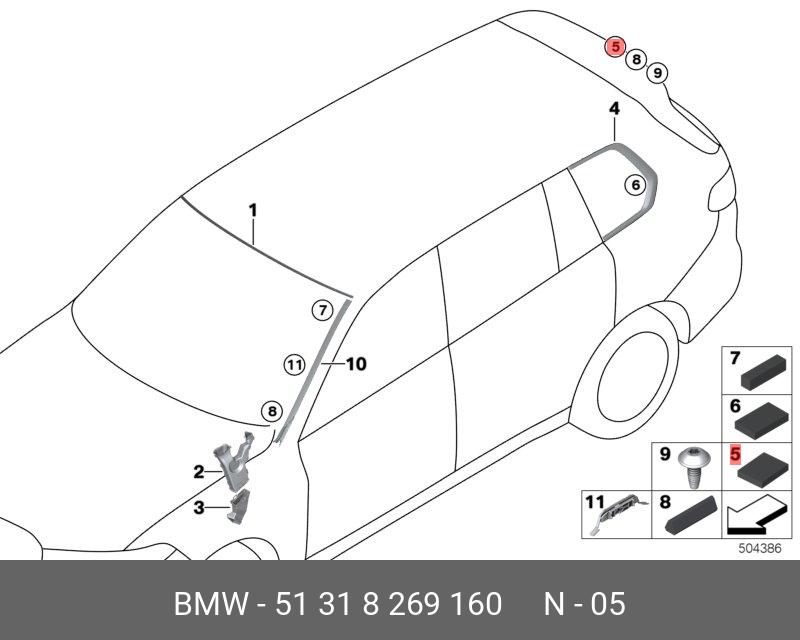 5
8
9
4
6
1
7
11
10
8
2
3
7
6
9
5
11
8
504386

BMW - 51 31 8 269 160 N - 05