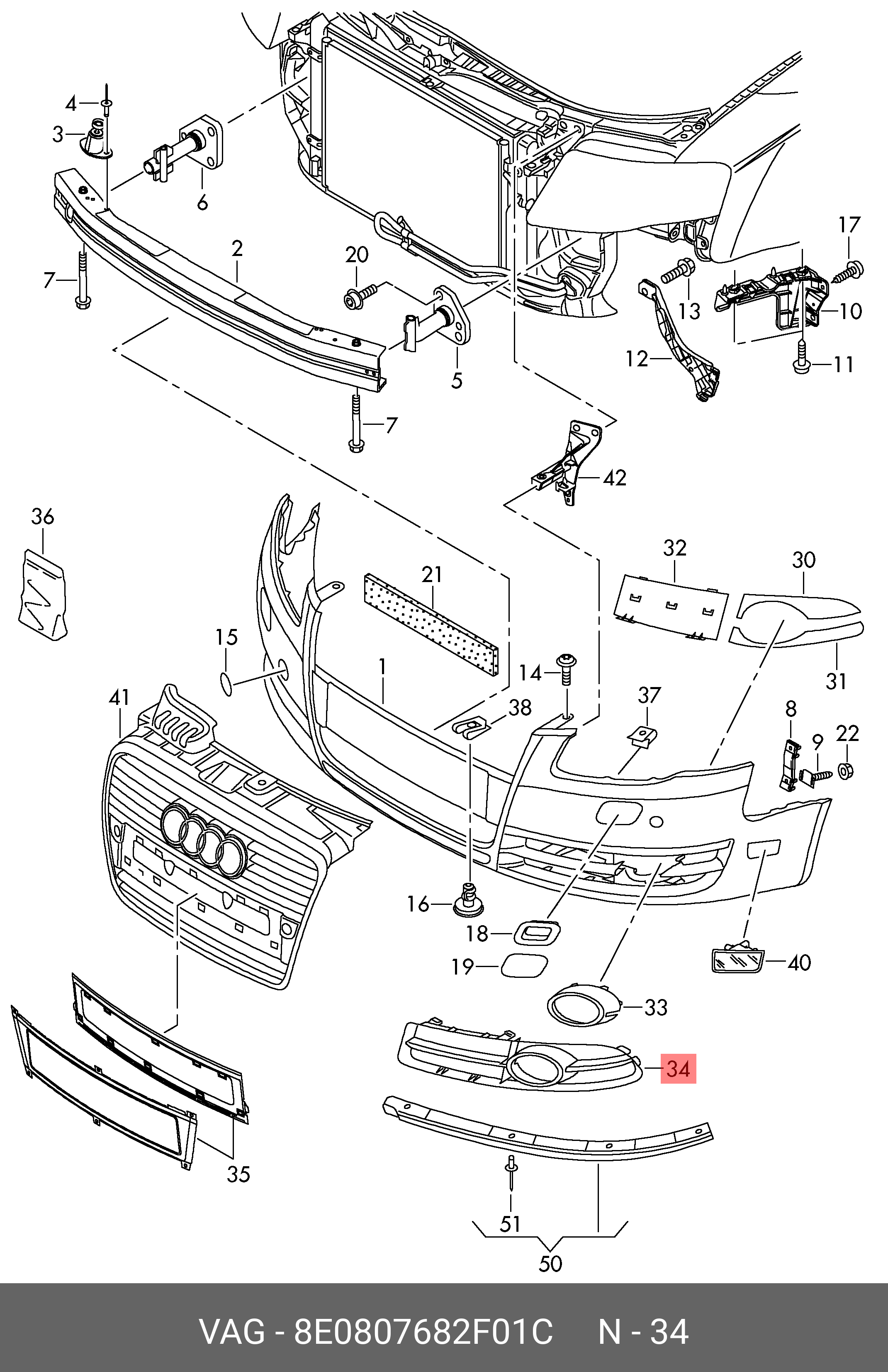 4
3
6
2
7
20
5
7
17
13
10
12
11
42
36
21
32
30
15
1
14
31
41
38
37
8
9
22
16
18
19
40
33
34
35
51
50

VAG - 8E0807682F01C N - 34