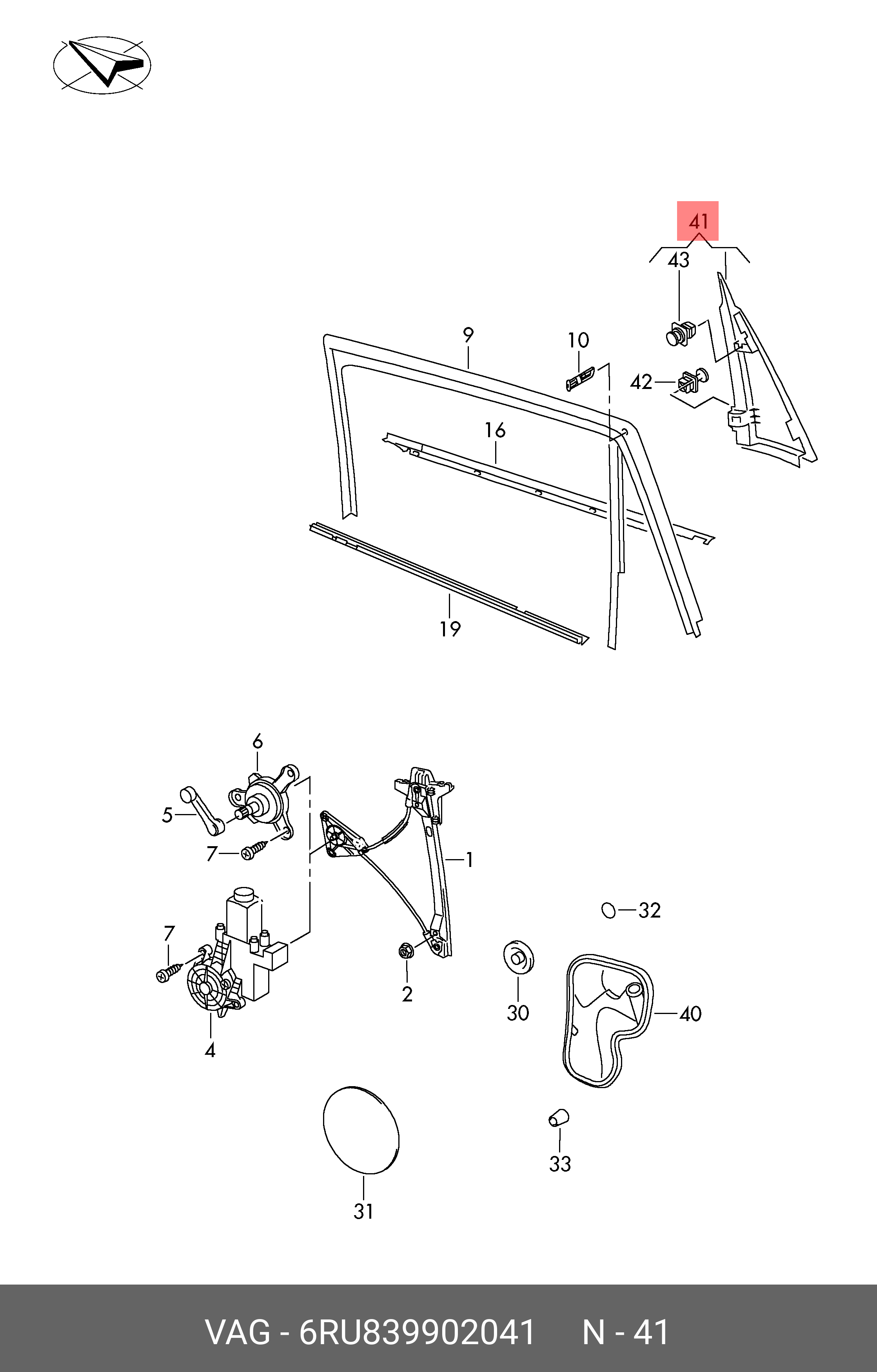 41
43
9
10
42
16
19
6
5
7
1
32
7
2
30
40
4
33
31
VAG - 6RU839902041 N - 41