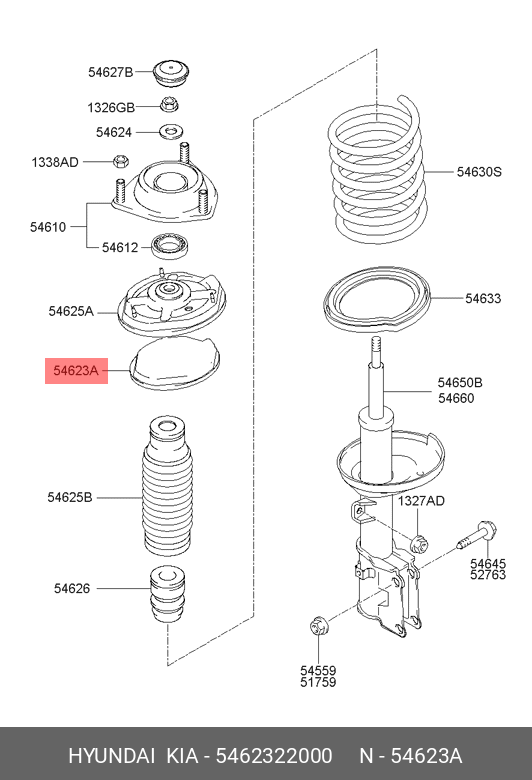 54627B
1326GB
54624
1338AD
54610
54612
54625A
54623A
54625B
54626
54630S
54633
54650B
54660
1327AD
54645
52763
54559
51759

HYUNDAI KIA - 5462322000 N - 54623A