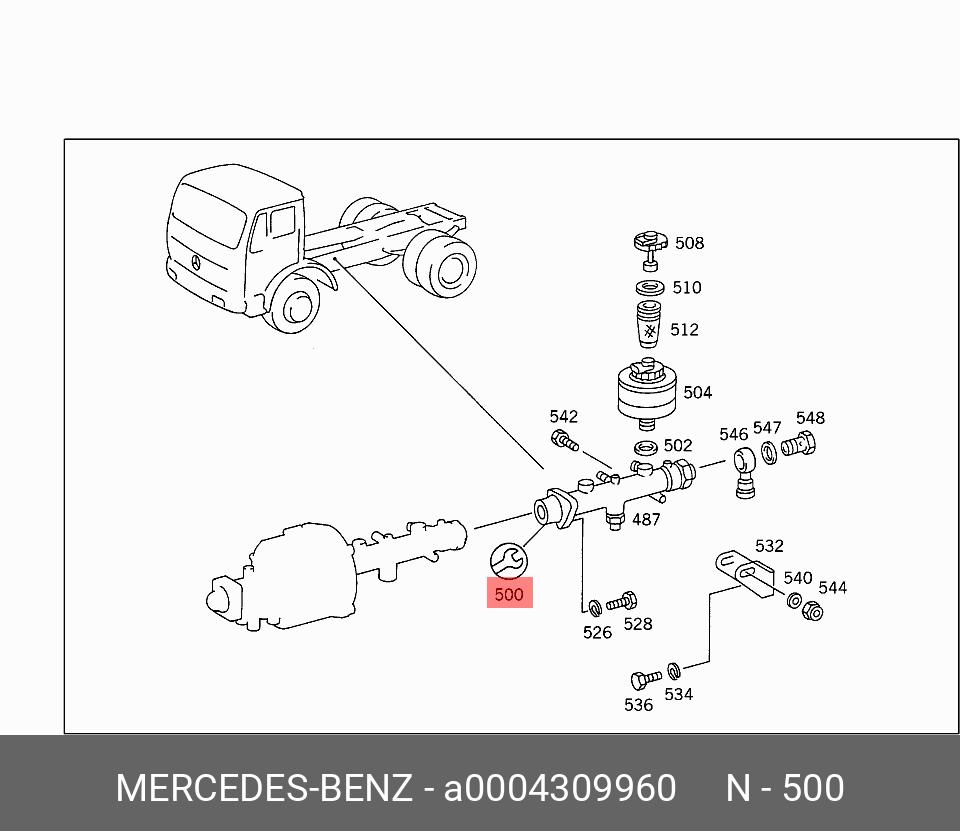 508
510
512
504
542
502
546
547
548
487
532
540
544
500
526
528
536
534

MERCEDES-BENZ - a0004309960 N - 500