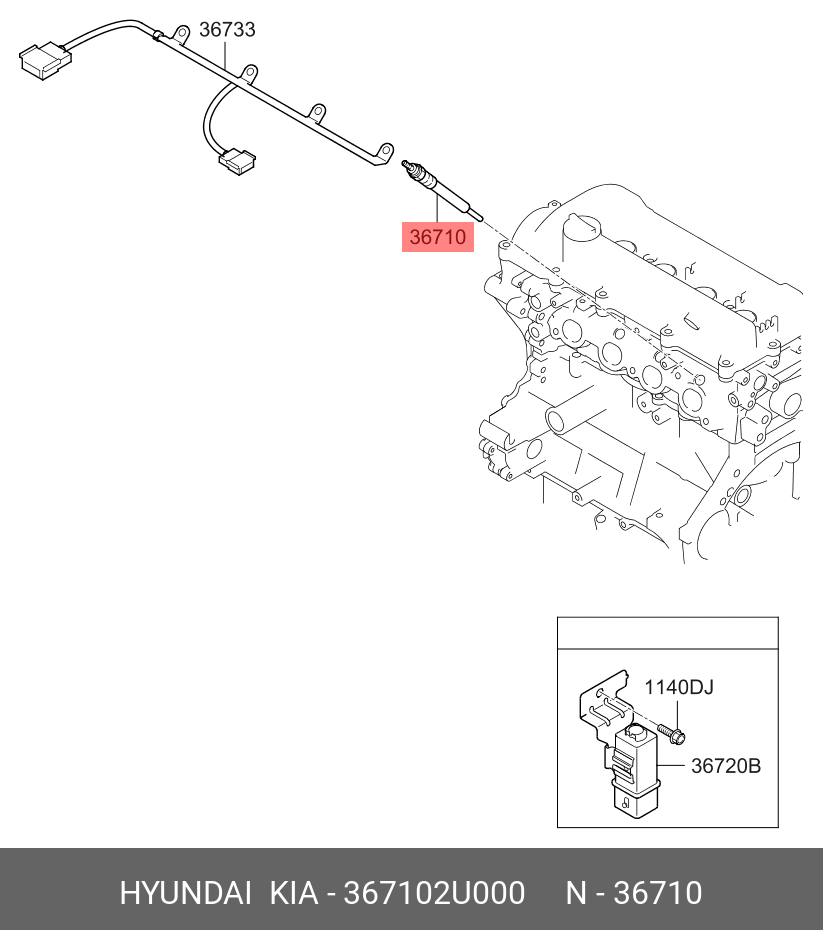 36733

36710

1140DJ

36720B

HYUNDAI KIA - 367102U000 N - 36710