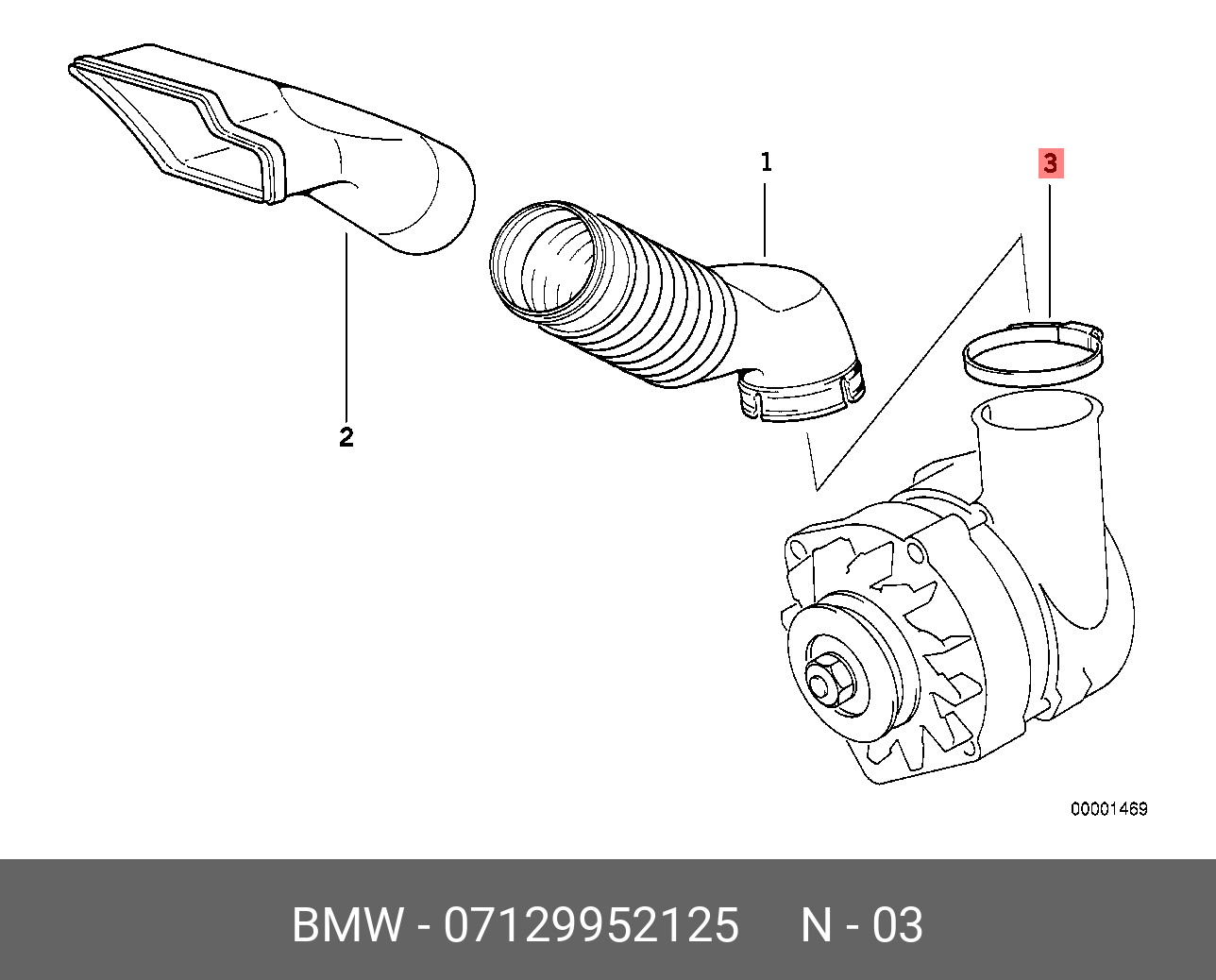 1

3

2

00001469

BMW - 07129952125 N - 03