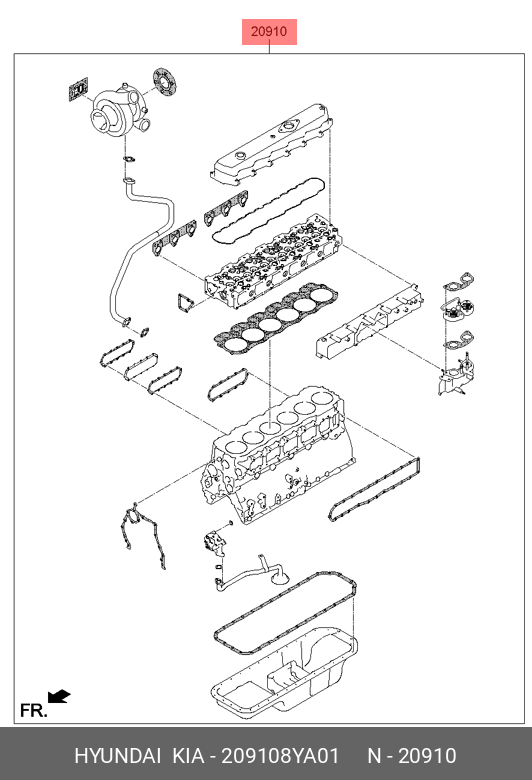 20910

FR.

HYUNDAI KIA - 209108YA01 N - 20910