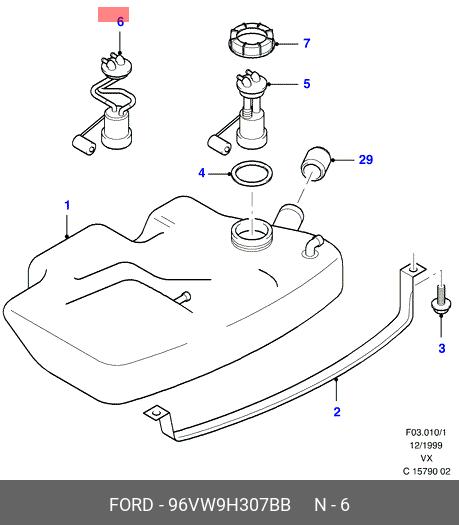 6
7
5
29
4
1
3
2
F03.010/1
12/1999
VX
C 15790 02
FORD - 96VW9H307BB N - 6