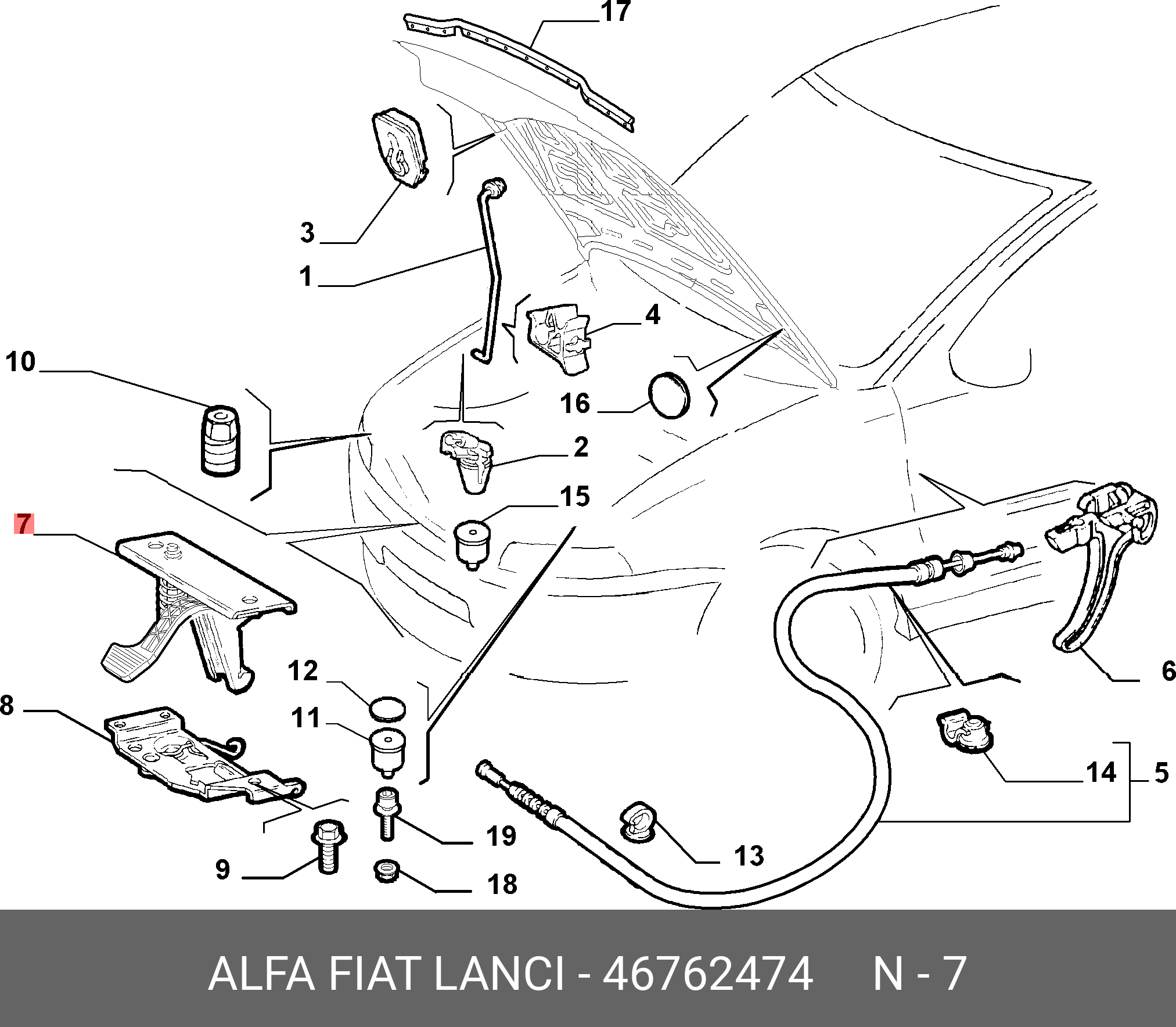 17
3
1
4
10
16
2
15
7
6
12
8
11
14
5
19
13
9
18
ALFA FIAT LANCI - 46762474 N - 7