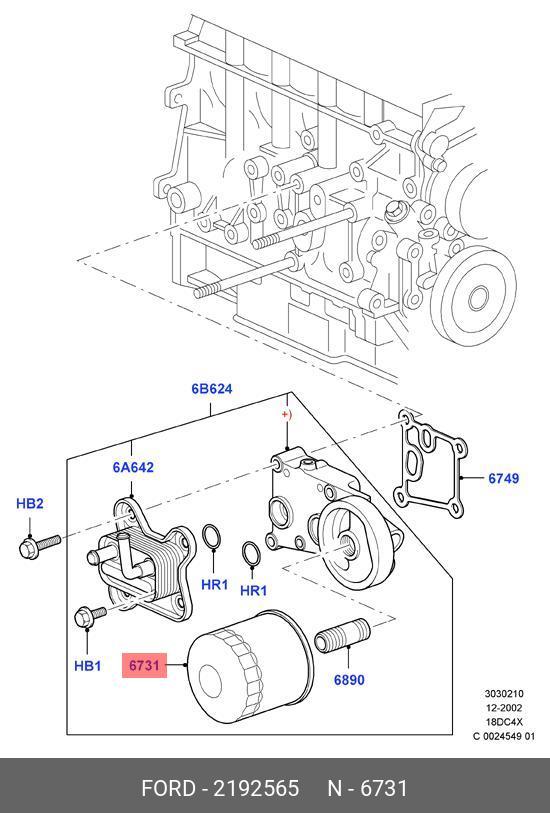 6B624

+)

6A642

6749

HB2

HR1

HR1

HB1

6731

6890

3030210
12-2002
18DC4X
C 0024549 01

FORD - 2192565 N - 6731