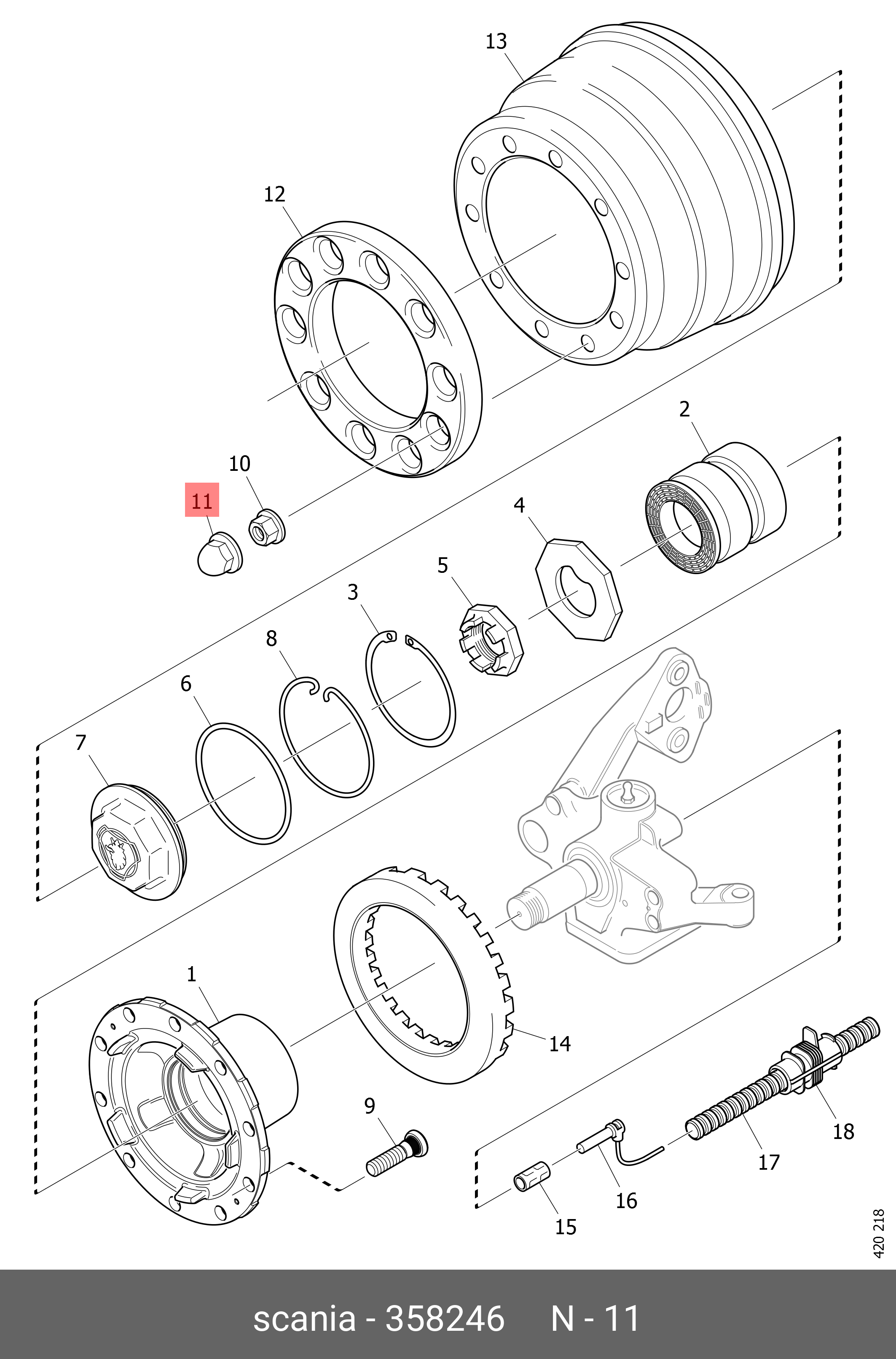 13

12

2

10

11

4

5

3

8

6

7

1

14

9

18

17

16

15

420 218

scania - 358246 N - 11