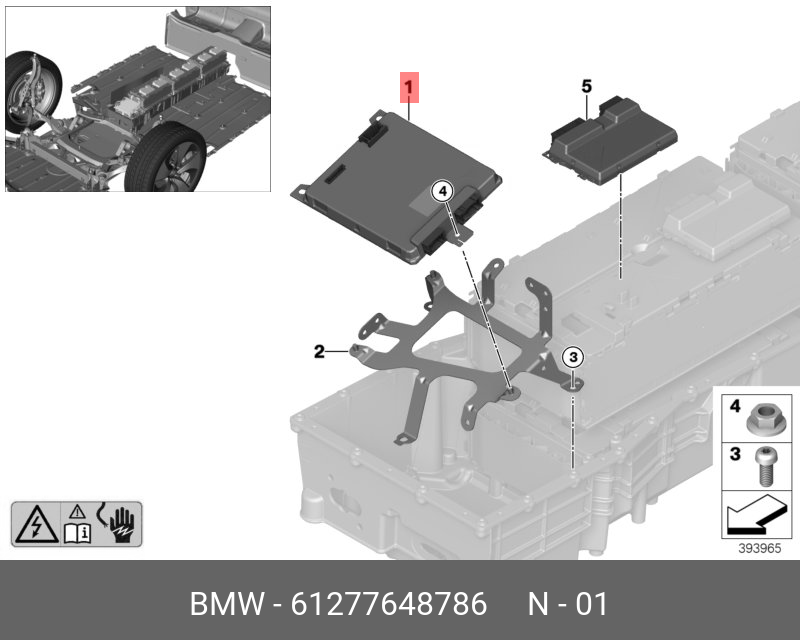 1
5
4
2
3
4
3
393965
BMW - 61277648786 N - 01