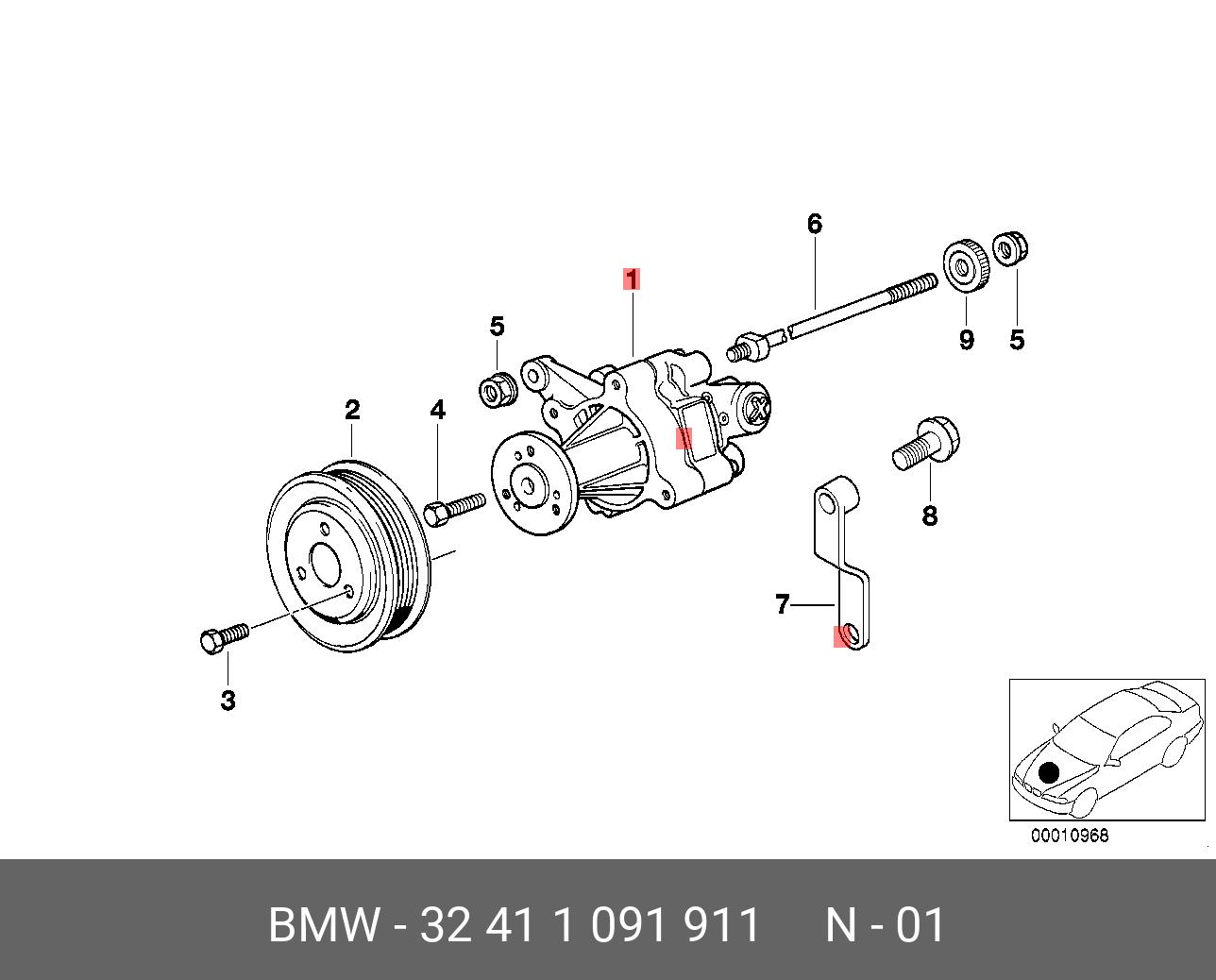 6
1
5
9
5
2
4
8
7
3
00010968
BMW - 32 41 1 091 911 N - 01