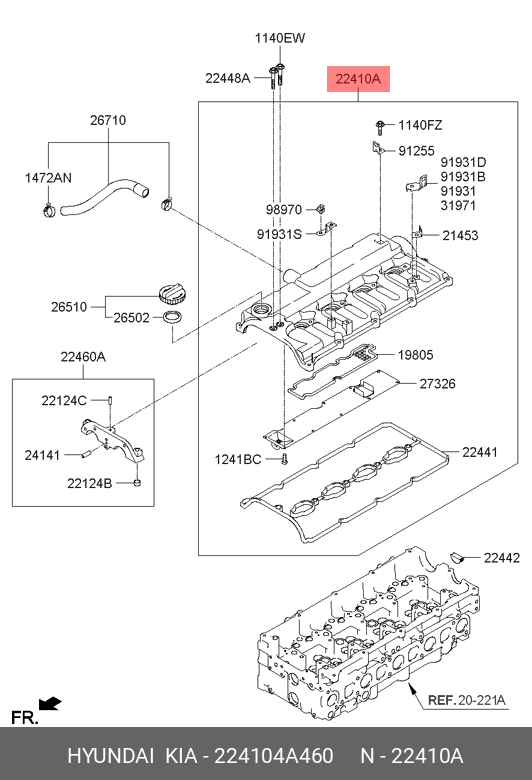 1140EW
22448A
22410A
26710
1140FZ
91255
1472AN
91931D
91931B
91931
31971
98970
91931S
21453
26510
26502
22460A
19805
27326
22124C
24141
22124B
1241BC
22441
22442
REF. 20-221A
FR.
HYUNDAI KIA - 224104A460 N - 22410A