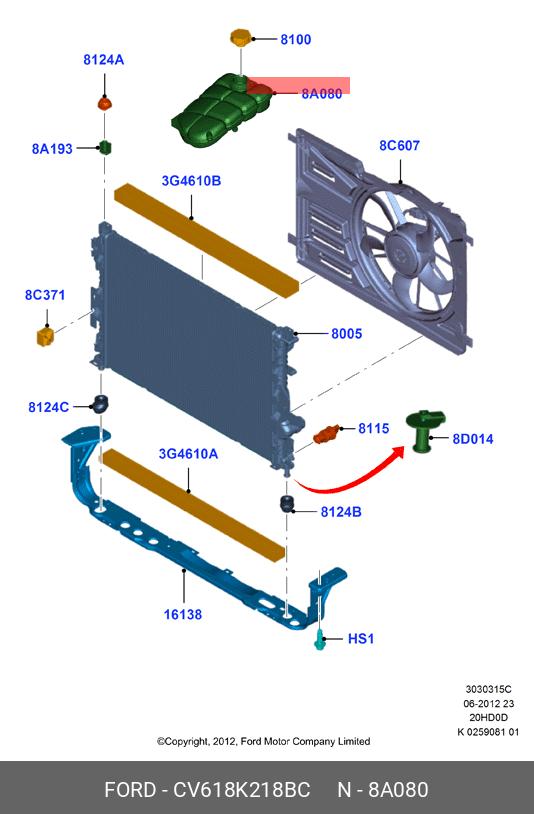 8100
8124A
8A080
8A193
8C607
3G4610B
8C371
8005
8124C
8115
8D014
3G4610A
8124B
16138
HS1

3030315C
06-2012 23
20HD0D
K 0259081 01

©Copyright, 2012, Ford Motor Company Limited

FORD - CV618K218BC N - 8A080